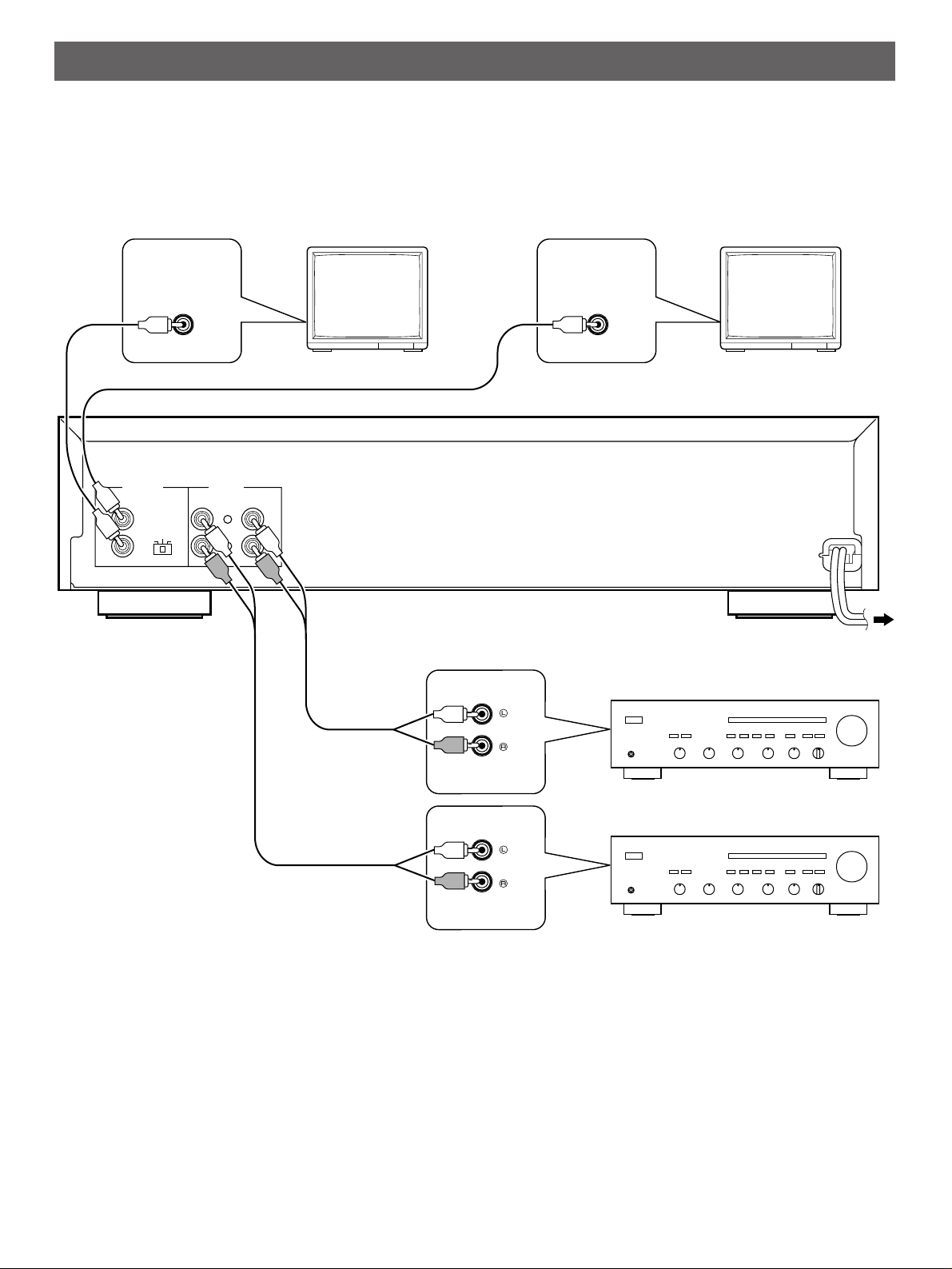 L

R

L

R