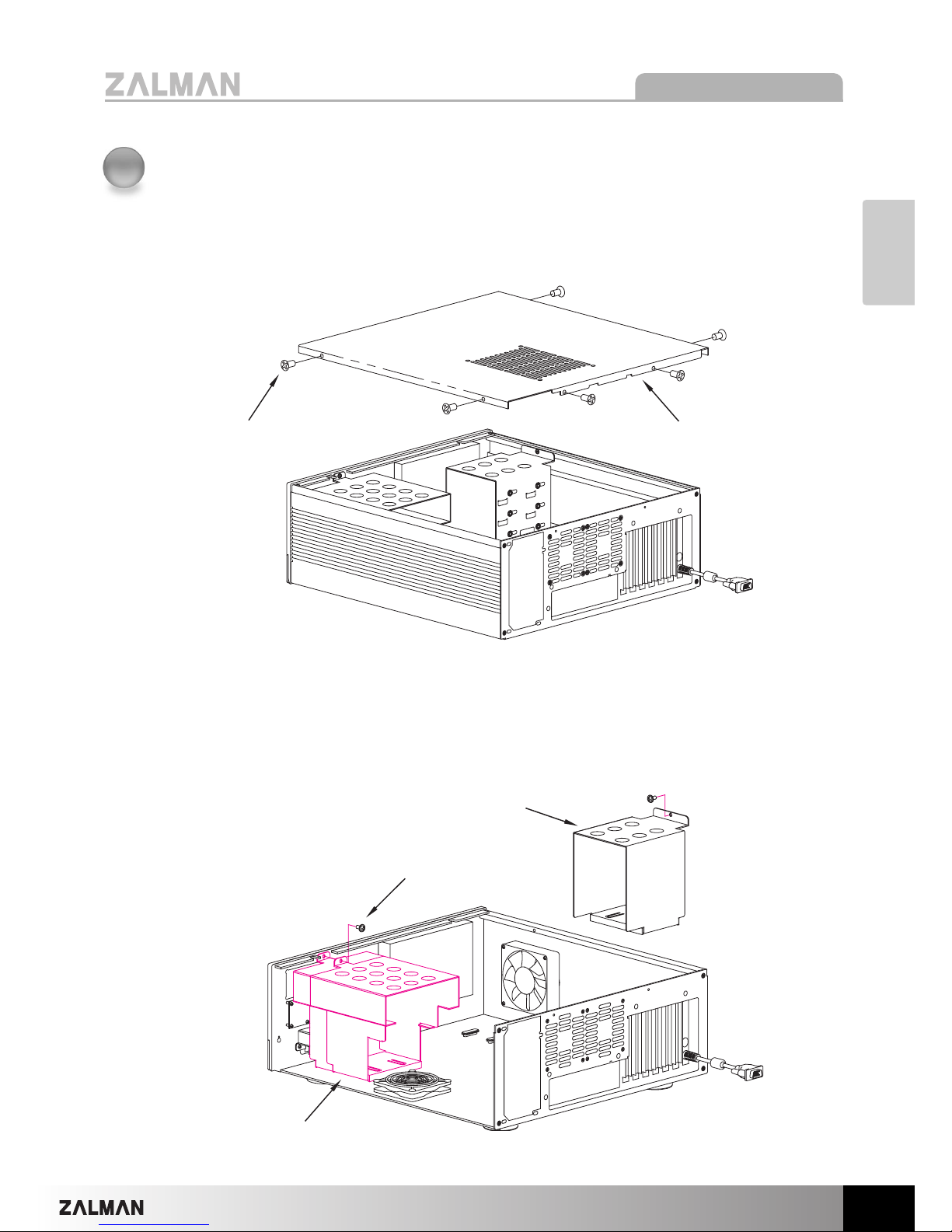 ZALMAN

ZALMAN