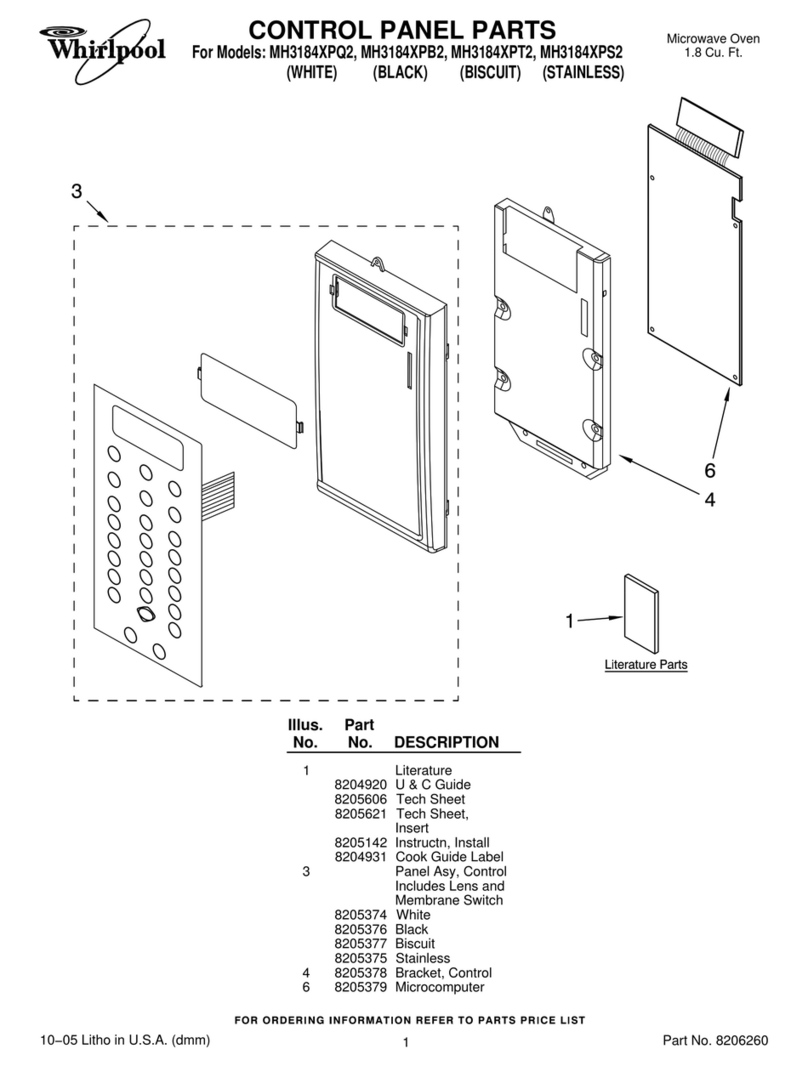 Whirlpool

CONTROL PANEL PARTS

For Models: MH3184XPQ2, MH3184XPB2, MH3184XPT2, MH3184XPS2
(WHITE) (BLACK) (BISCUIT) (STAINLESS)

Microwave Oven
1.8 Cu. Ft.

3

6

4

1

Literature Parts

| Illus. No. | Part No. | DESCRIPTION |
|---|---|---|
| 1 | | Literature |
| | 8204920 | U & C Guide |
| | 8205606 | Tech Sheet |
| | 8205621 | Tech Sheet, Insert |
| | 8205142 | Instructn, Install |
| | 8204931 | Cook Guide Label |
| 3 | | Panel Asy, Control Includes Lens and Membrane Switch |
| | 8205374 | White |
| | 8205376 | Black |
| | 8205377 | Biscuit |
| | 8205375 | Stainless |
| 4 | 8205378 | Bracket, Control |
| 6 | 8205379 | Microcomputer |

FOR ORDERING INFORMATION REFER TO PARTS PRICE LIST

10–05 Litho in U.S.A. (dmm)

1

Part No. 8206260