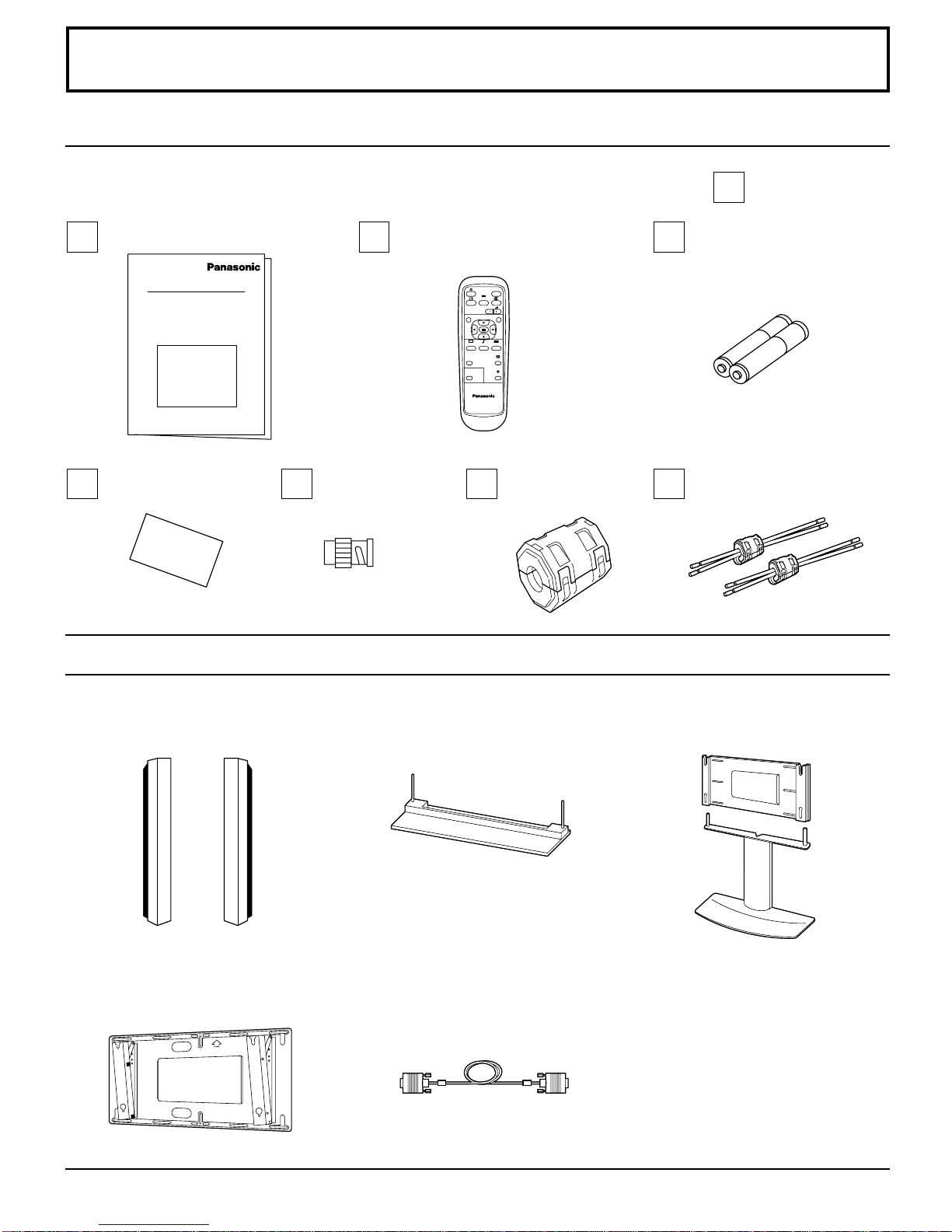 Panasonic

Panasonic