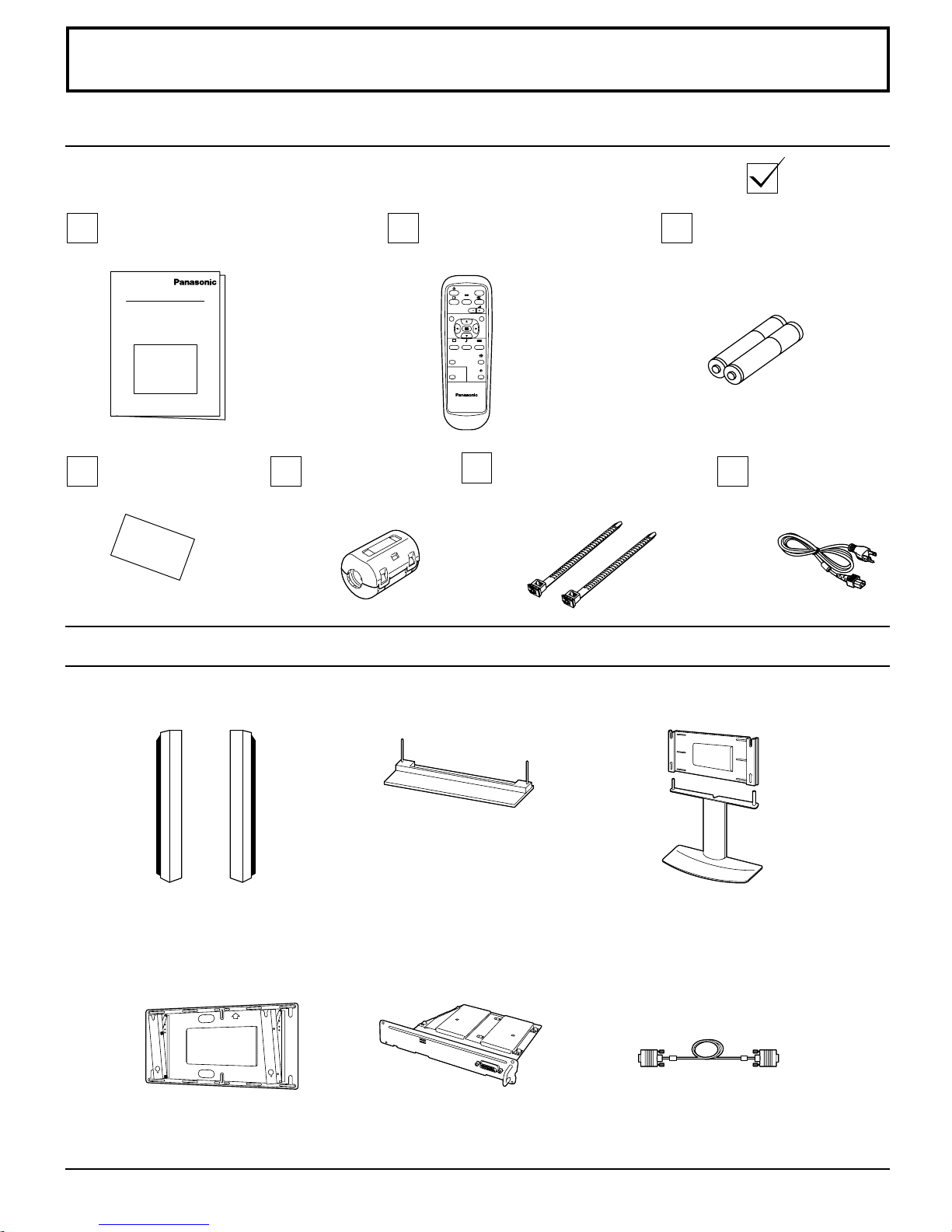 Panasonic

Panasonic