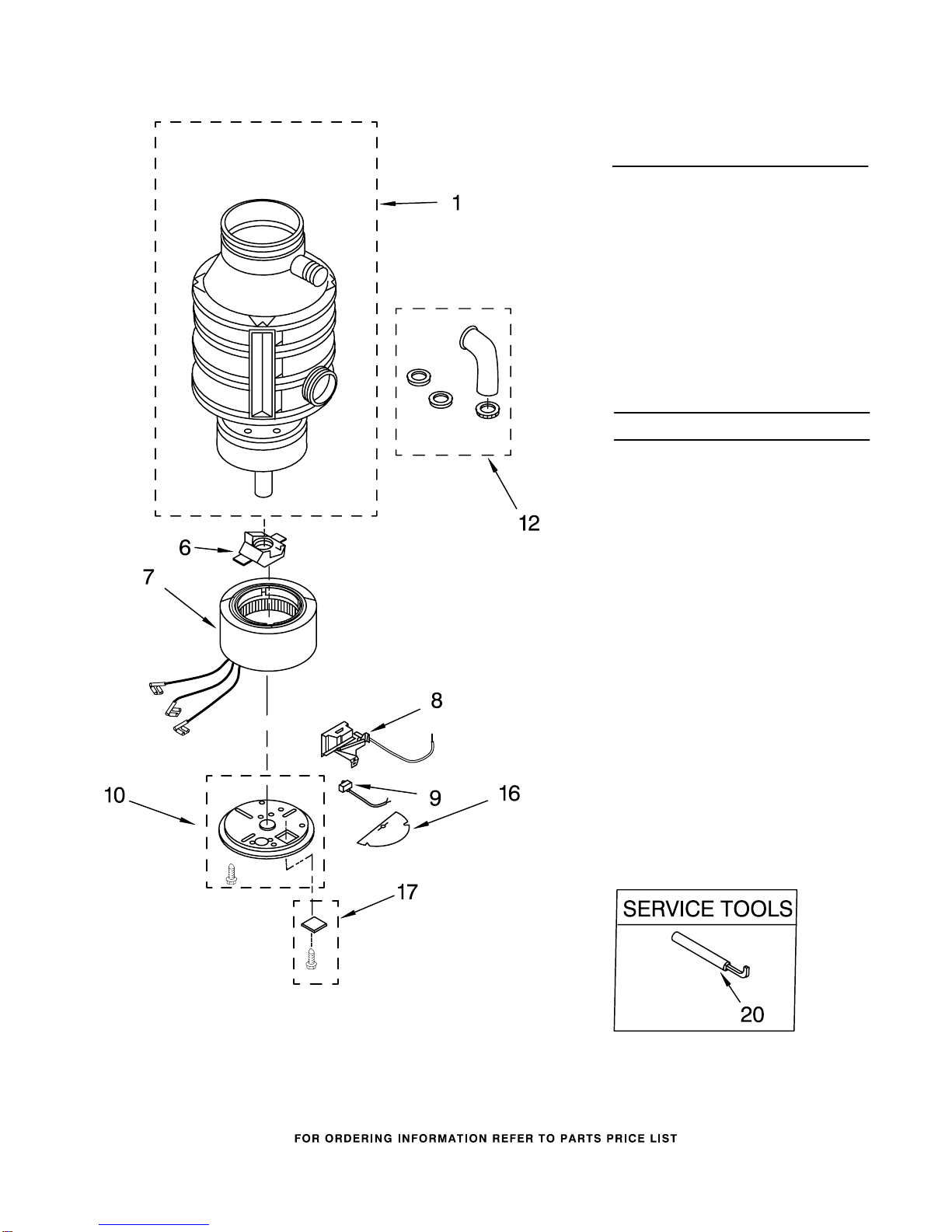 1

12

6

7

8

10

9

16

17

SERVICE TOOLS

20

FOR ORDERING INFORMATION REFER TO PARTS PRICE LIST