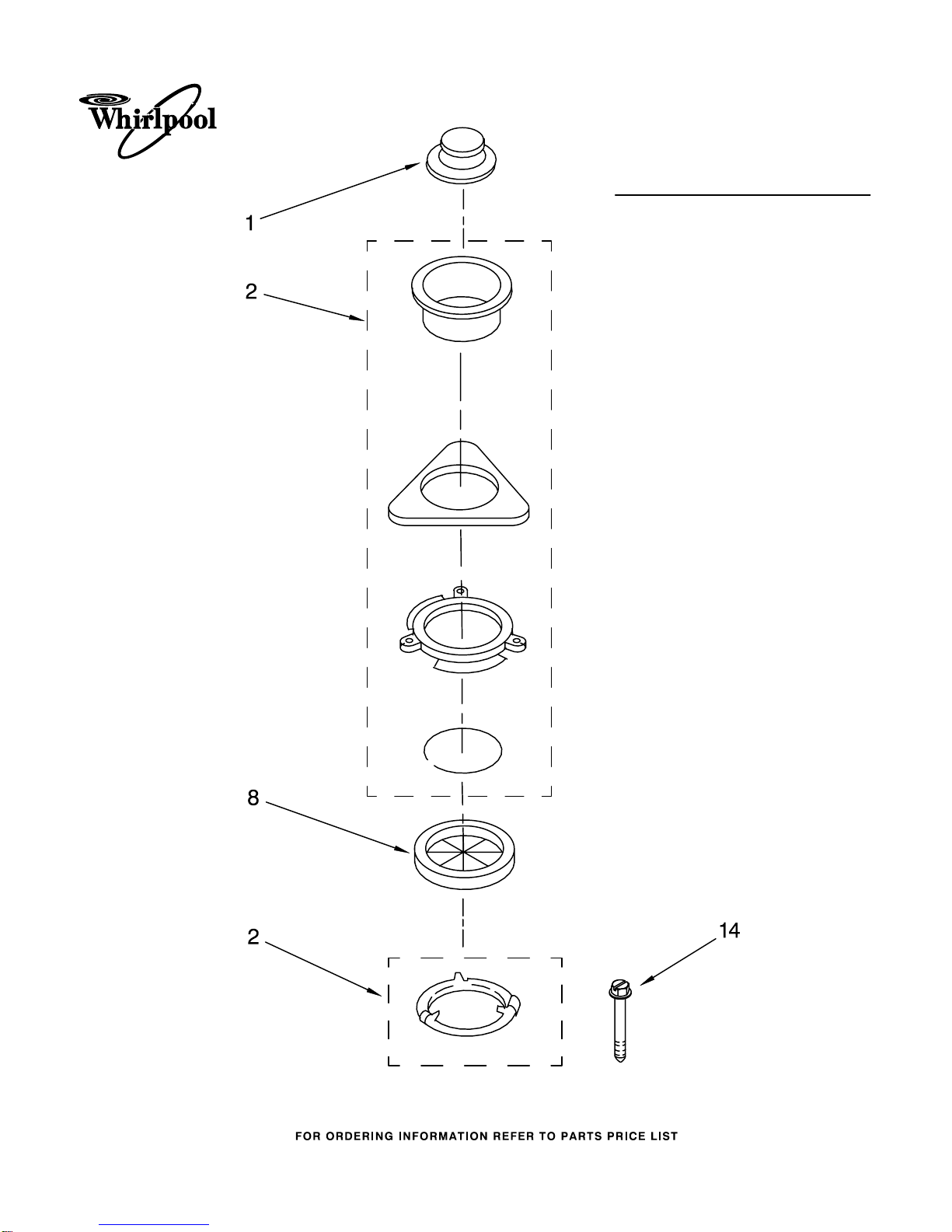 Whirlpool

1

2

8

2

14

FOR ORDERING INFORMATION REFER TO PARTS PRICE LIST