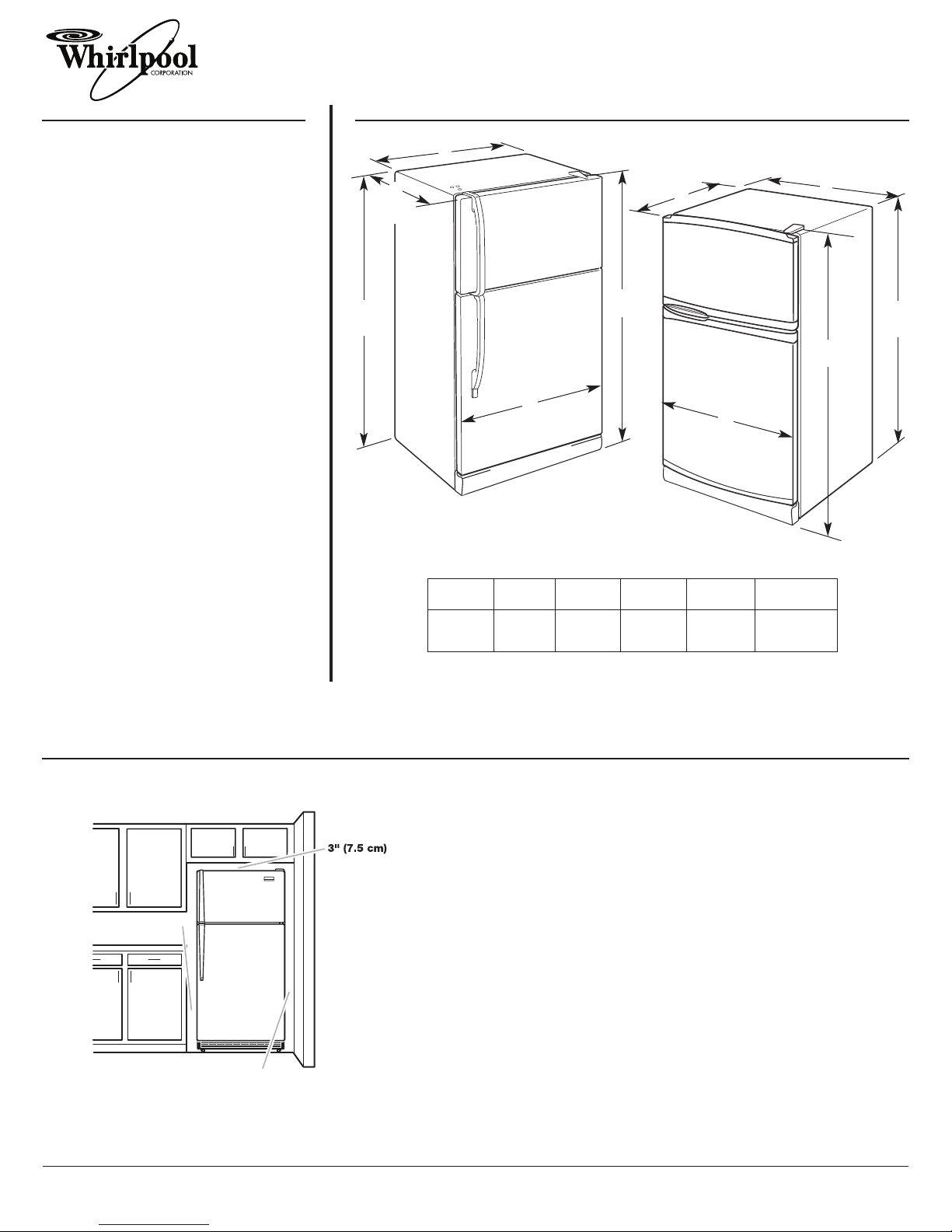 Whirlpool
CORPORATION

3" (7.5 cm)