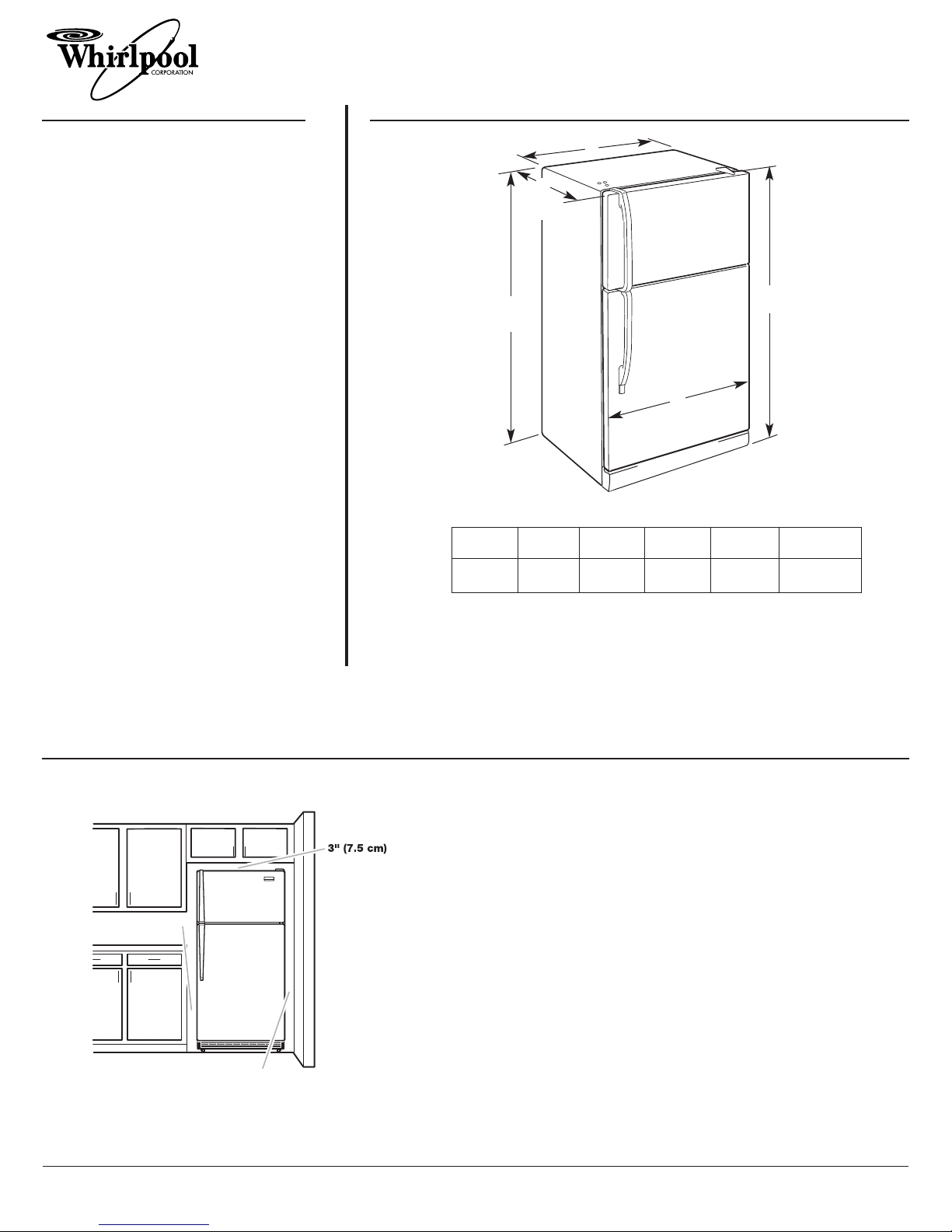 Whirlpool
CORPORATION

3" (7.5 cm)