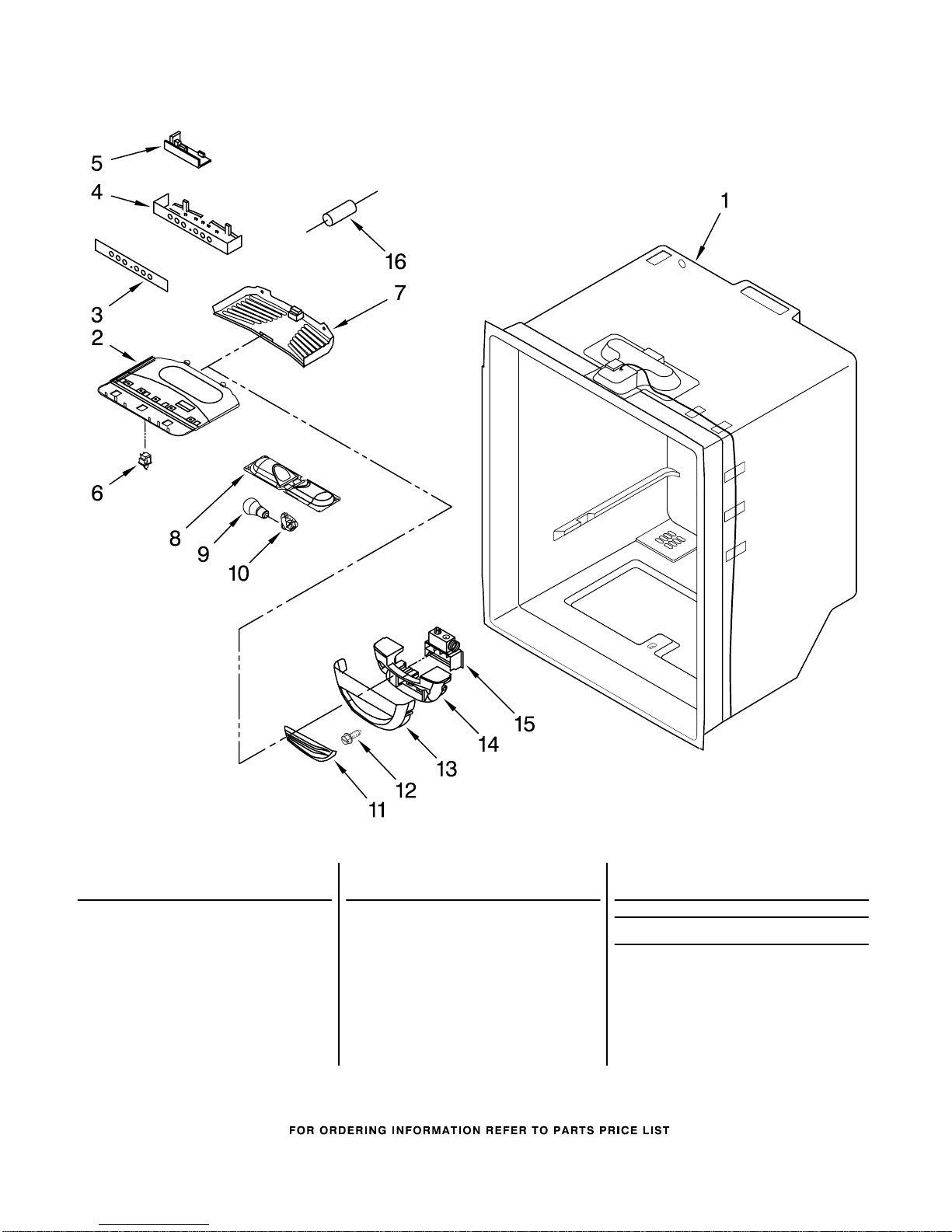 5
4
16
1
3
7
2
6
8
9
10
15
14
13
12
11

FOR ORDERING INFORMATION REFER TO PARTS PRICE LIST