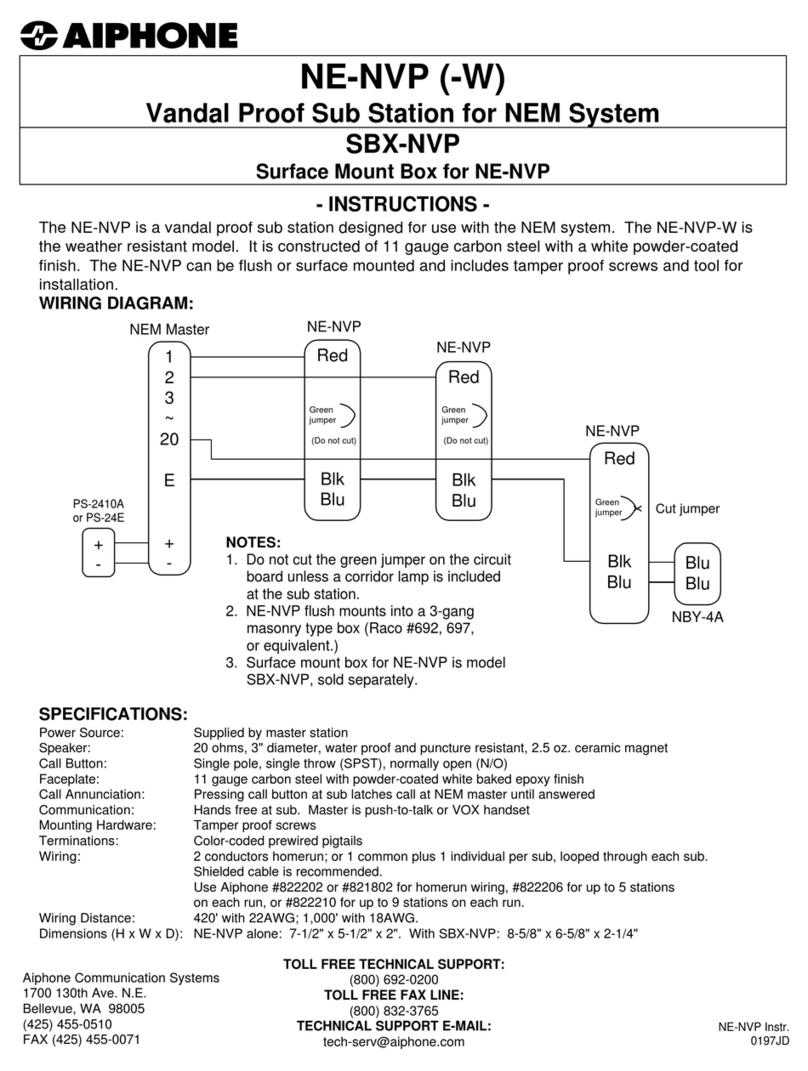 AIPHONE

NE-NVP (-W)
Vandal Proof Sub Station for NEM System

SBX-NVP
Surface Mount Box for NE-NVP

- INSTRUCTIONS -

The NE-NVP is a vandal proof sub station designed for use with the NEM system. The NE-NVP-W is the weather resistant model. It is constructed of 11 gauge carbon steel with a white powder-coated finish. The NE-NVP can be flush or surface mounted and includes tamper proof screws and tool for installation.

WIRING DIAGRAM:

NEM Master
1
2
3
~
20
E
+
-

PS-2410A or PS-24E
+
-

NE-NVP
Red
Green jumper
(Do not cut)
Blk
Blu

NE-NVP
Red
Green jumper
(Do not cut)
Blk
Blu

NE-NVP
Red
Green jumper
Cut jumper
Blk
Blu

Blu
Blu
NBY-4A

NOTES:
1. Do not cut the green jumper on the circuit board unless a corridor lamp is included at the sub station.
2. NE-NVP flush mounts into a 3-gang masonry type box (Raco #692, 697, or equivalent.)
3. Surface mount box for NE-NVP is model SBX-NVP, sold separately.

SPECIFICATIONS:

| | |
|---|---|
| Power Source: | Supplied by master station |
| Speaker: | 20 ohms, 3" diameter, water proof and puncture resistant, 2.5 oz. ceramic magnet |
| Call Button: | Single pole, single throw (SPST), normally open (N/O) |
| Faceplate: | 11 gauge carbon steel with powder-coated white baked epoxy finish |
| Call Annunciation: | Pressing call button at sub latches call at NEM master until answered |
| Communication: | Hands free at sub. Master is push-to-talk or VOX handset |
| Mounting Hardware: | Tamper proof screws |
| Terminations: | Color-coded prewired pigtails |
| Wiring: | 2 conductors homerun; or 1 common plus 1 individual per sub, looped through each sub. Shielded cable is recommended. Use Aiphone #822202 or #821802 for homerun wiring, #822206 for up to 5 stations on each run, or #822210 for up to 9 stations on each run. |
| Wiring Distance: | 420' with 22AWG; 1,000' with 18AWG. |
| Dimensions (H x W x D): | NE-NVP alone: 7-1/2" x 5-1/2" x 2". With SBX-NVP: 8-5/8" x 6-5/8" x 2-1/4" |

Aiphone Communication Systems
1700 130th Ave. N.E.
Bellevue, WA 98005
(425) 455-0510
FAX (425) 455-0071

TOLL FREE TECHNICAL SUPPORT:
(800) 692-0200
TOLL FREE FAX LINE:
(800) 832-3765
TECHNICAL SUPPORT E-MAIL:
tech-serv@aiphone.com

NE-NVP Instr.
0197JD