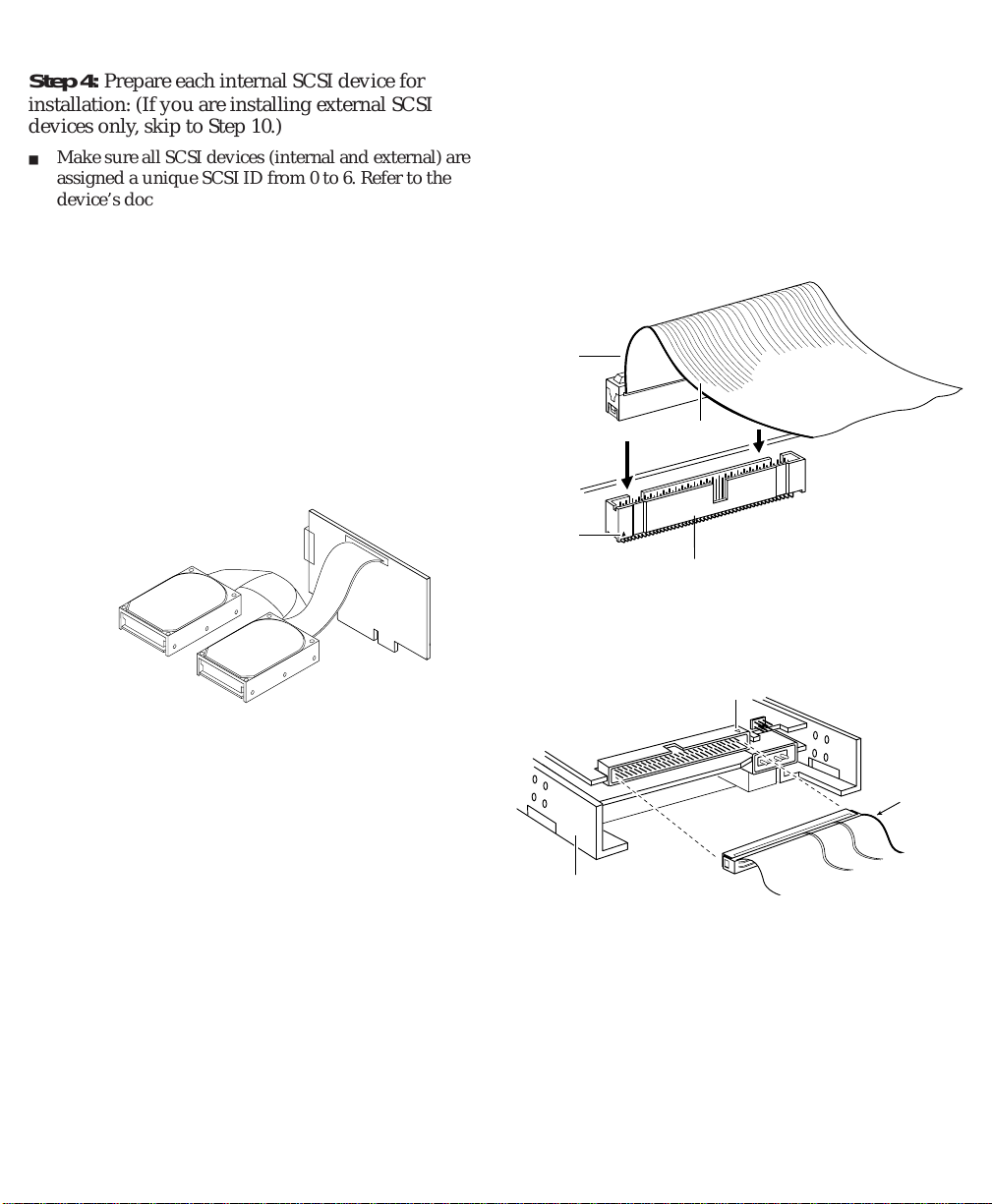 **Step 4:** Prepare each internal SCSI device for installation: (If you are installing external SCSI devices only, skip to Step 10.)

■ Make sure all SCSI devices (internal and external) are assigned a unique SCSI ID from 0 to 6. Refer to the device's doc