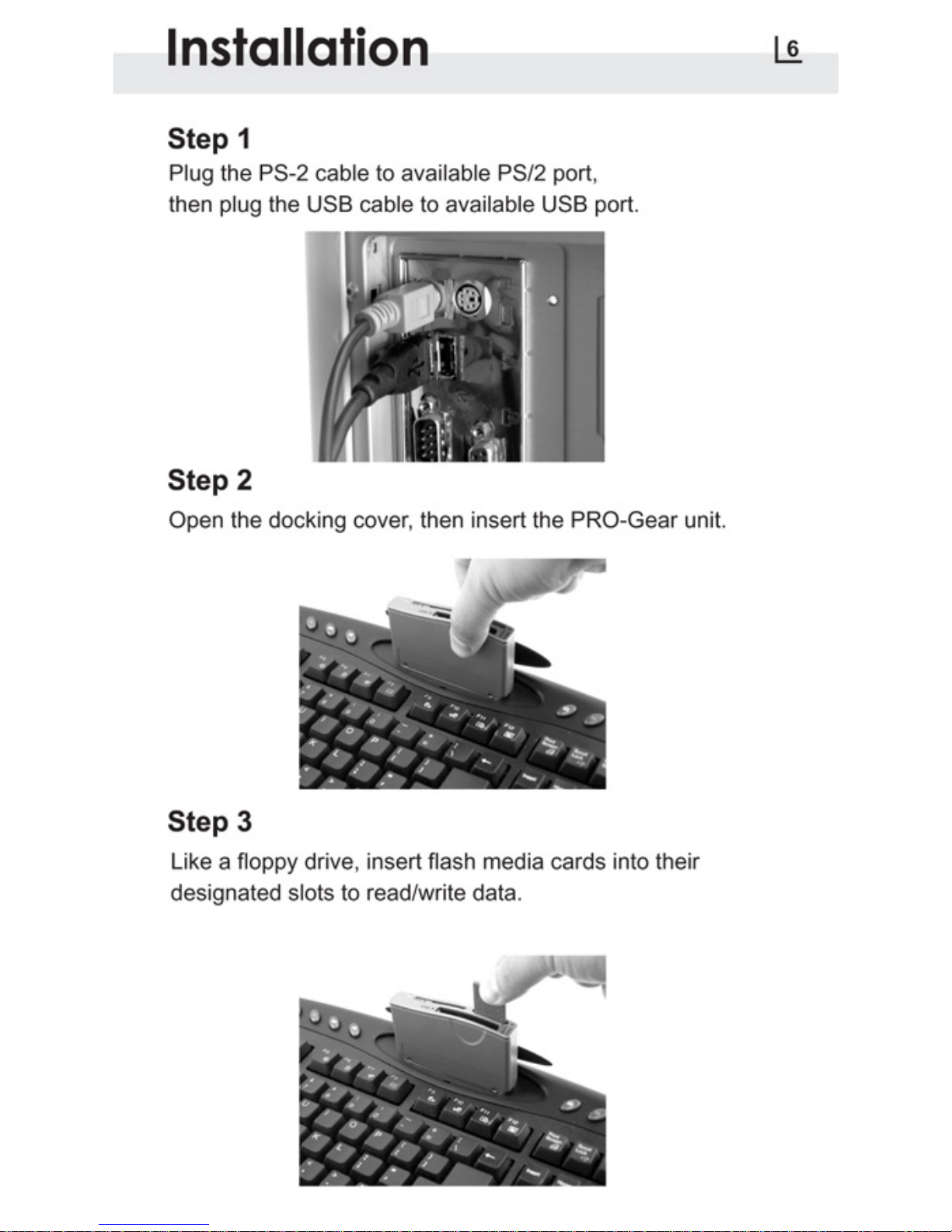 Installation

6

Step 1

Plug the PS-2 cable to available PS/2 port, then plug the USB cable to available USB port.

Step 2

Open the docking cover, then insert the PRO-Gear unit.

Step 3

Like a floppy drive, insert flash media cards into their designated slots to read/write data.