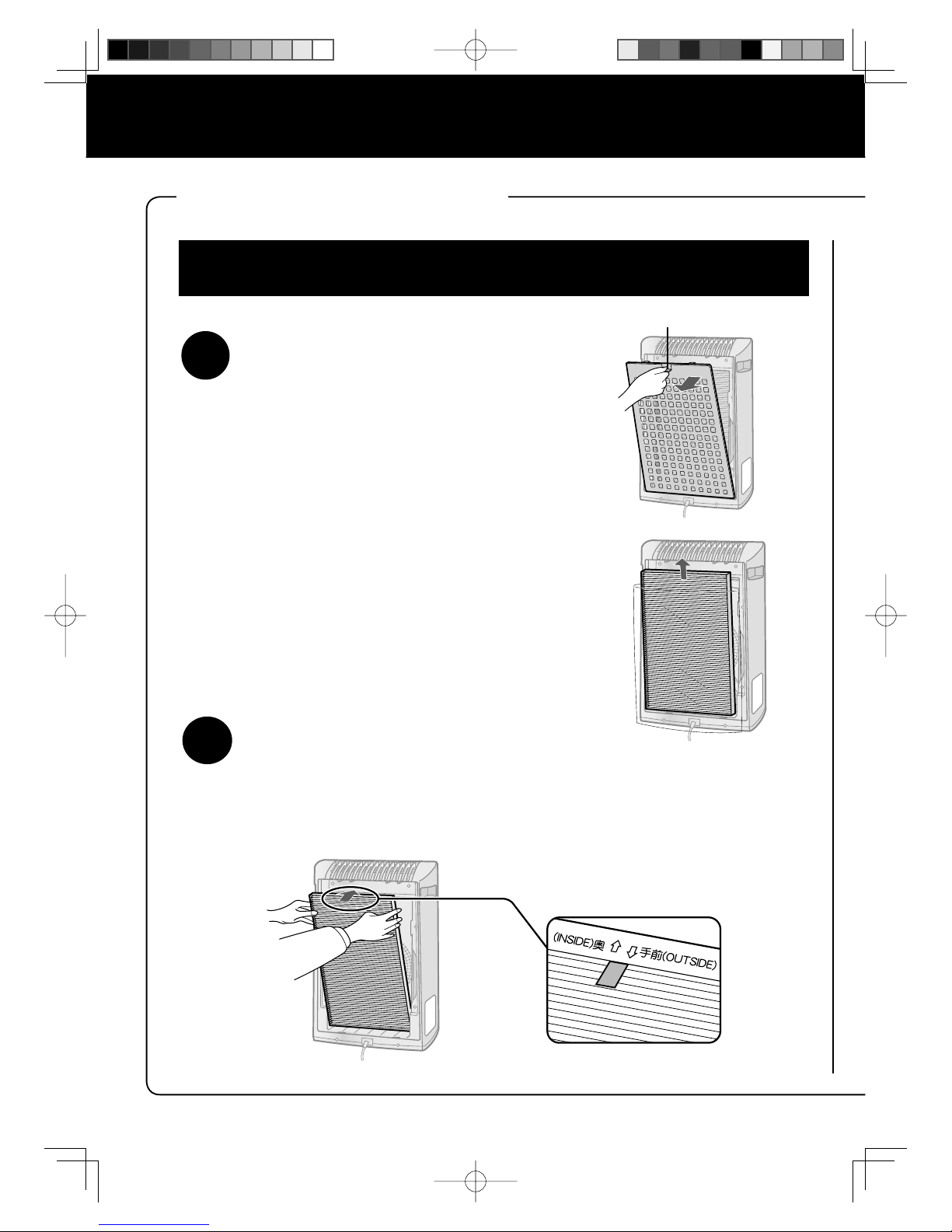 (INSIDE)奥 ⇧ ⇩手前(OUTSIDE)