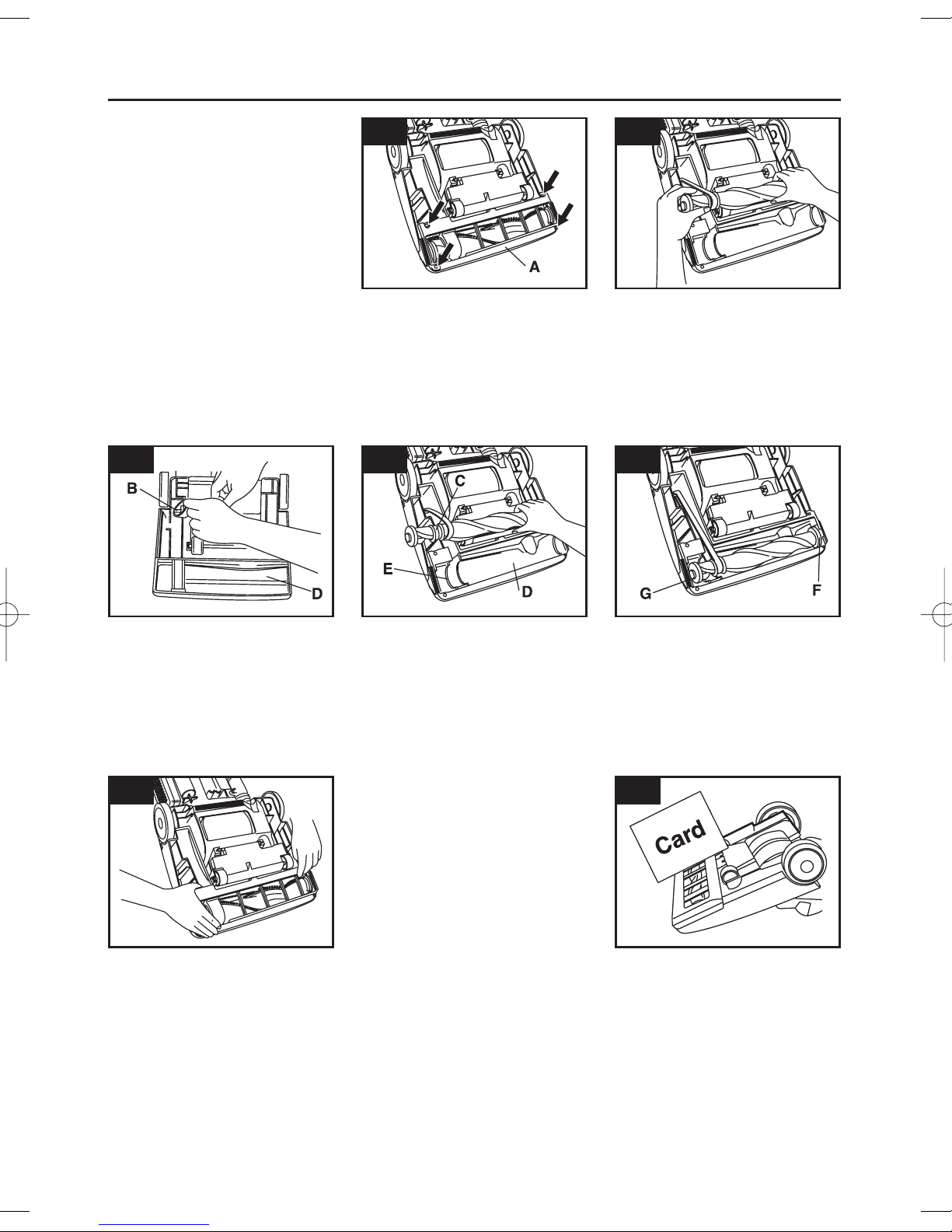 A

B

D

C

E

D

G

F

Card