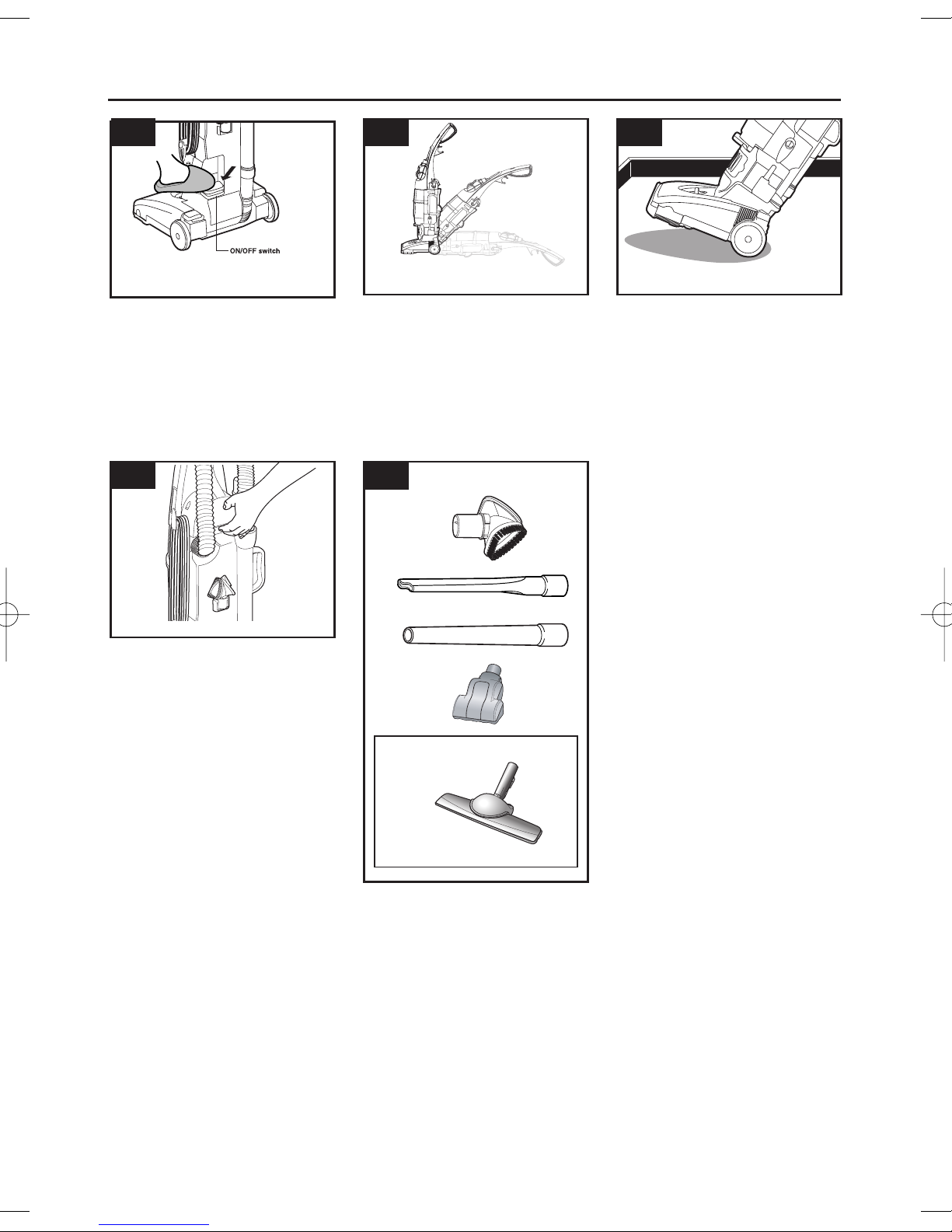 ON/OFF switch