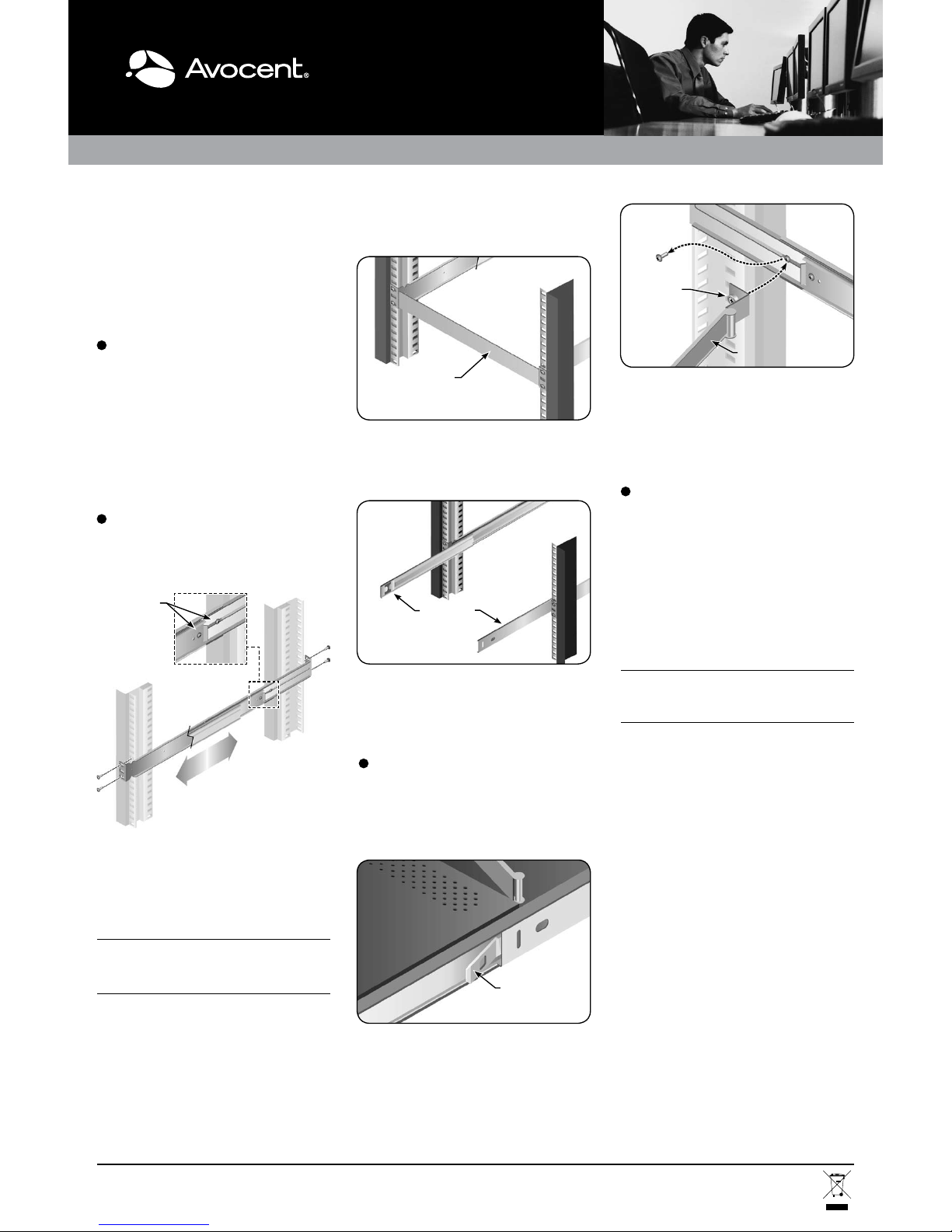 Avocent®