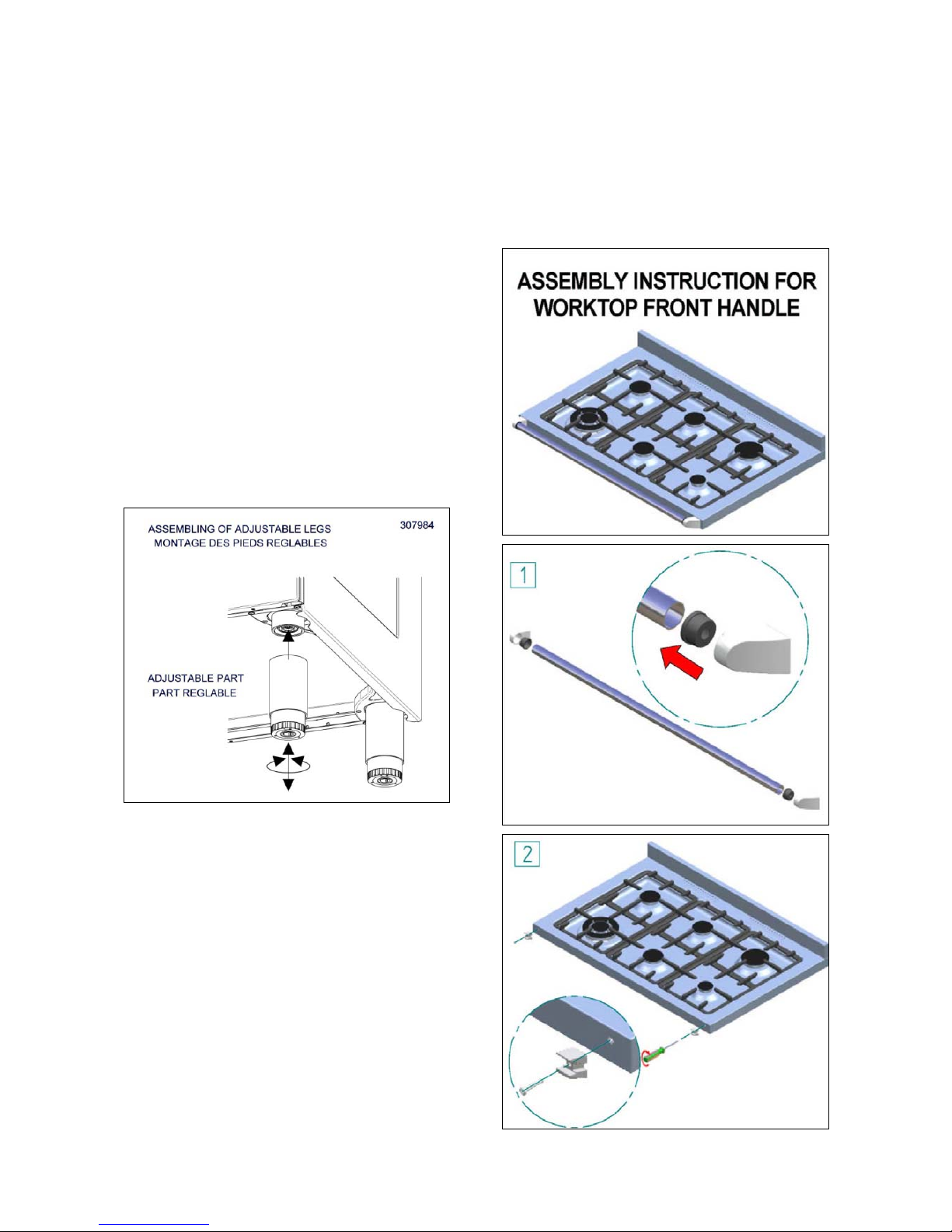 ASSEMBLING OF ADJUSTABLE LEGS
MONTAGE DES PIEDS REGLABLES

307984

ADJUSTABLE PART
PART REGLABLE

ASSEMBLY INSTRUCTION FOR WORKTOP FRONT HANDLE

1

2