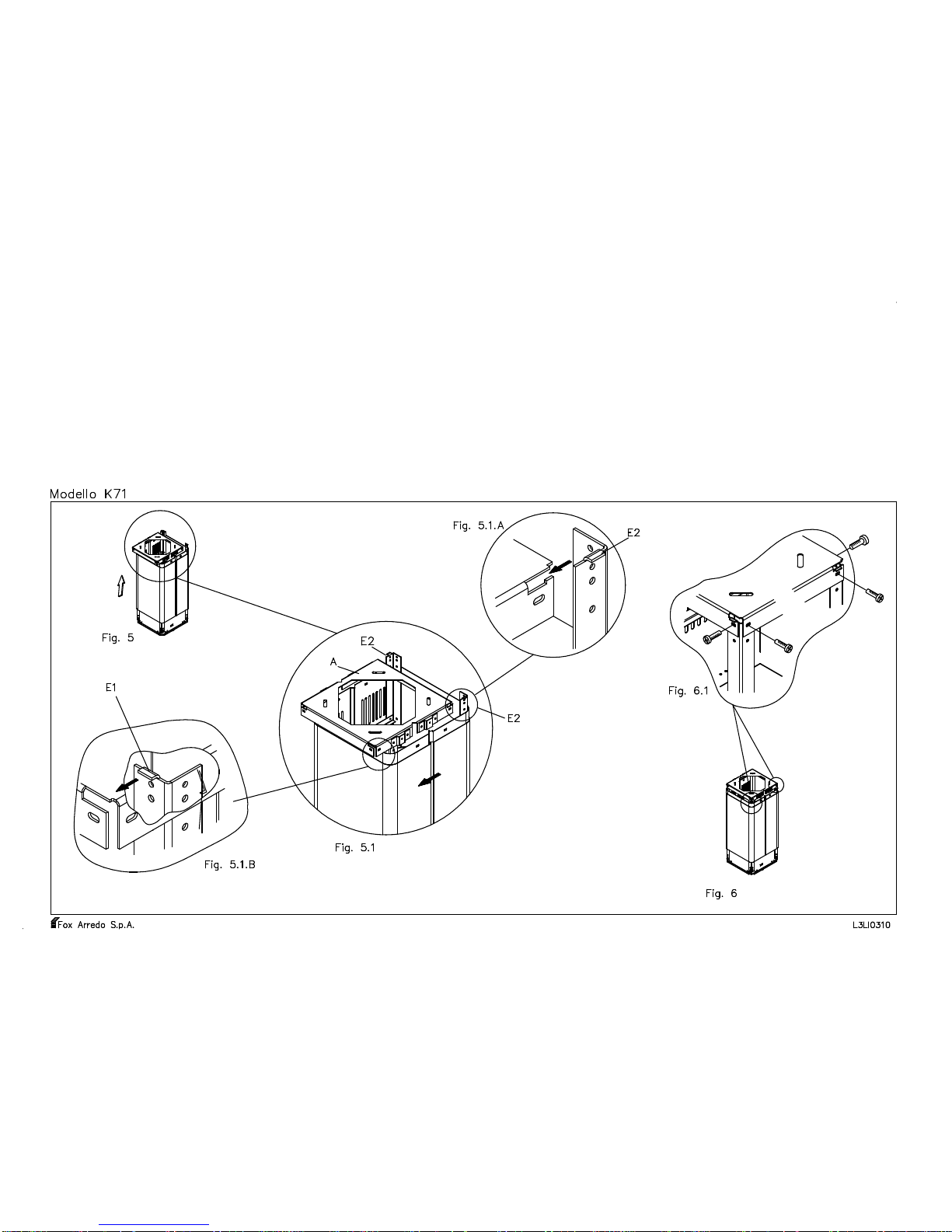 Modello K71

Fig. 5

Fig. 5.1.A

E2

E2

A

E2

E1

Fig. 6.1

Fig. 5.1

Fig. 5.1.B

Fig. 6

Fox Arredo S.p.A.

L3LI0310