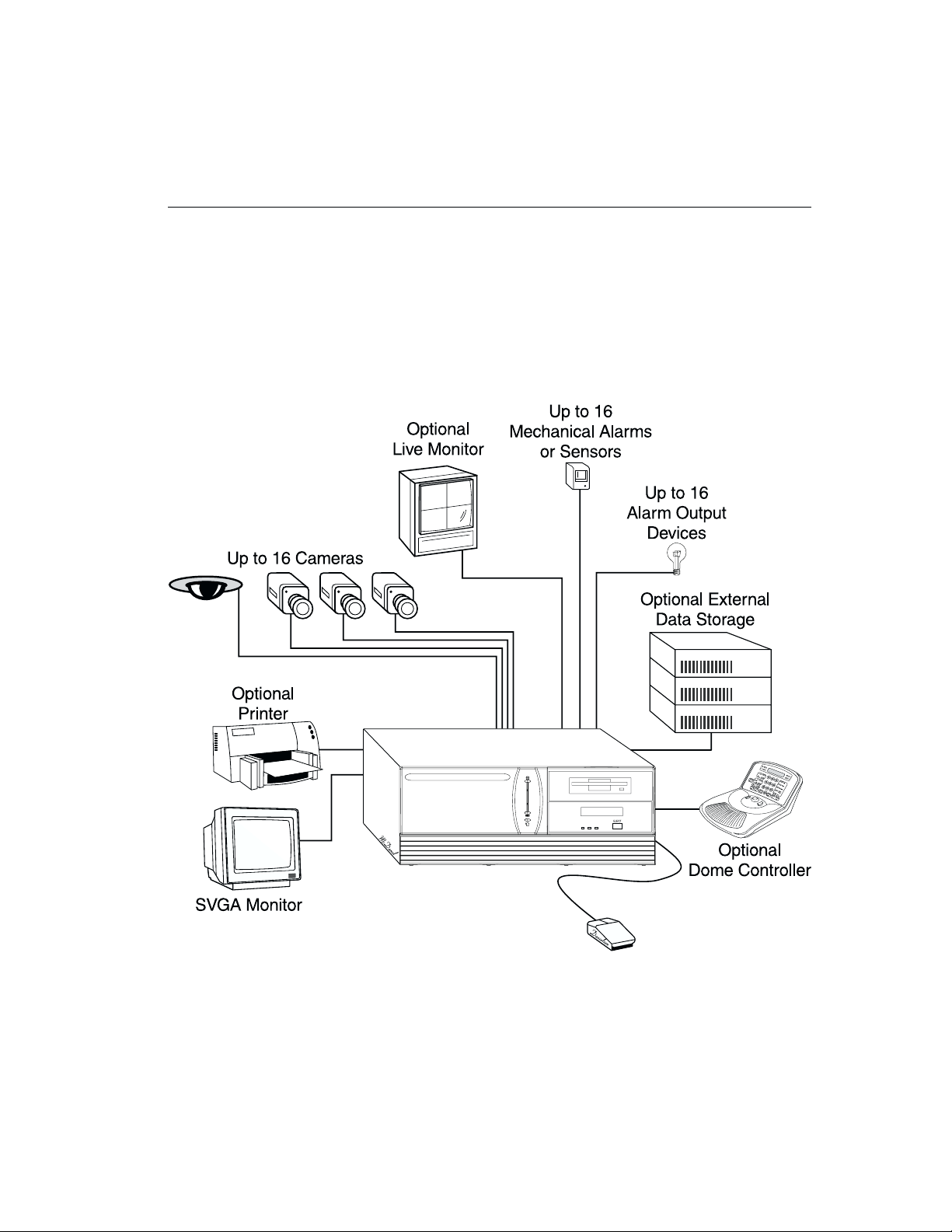 Optional
Live Monitor

Up to 16
Mechanical Alarms
or Sensors

Up to 16
Alarm Output
Devices

Up to 16 Cameras

Optional External
Data Storage

Optional
Printer

Optional
Dome Controller

SVGA Monitor