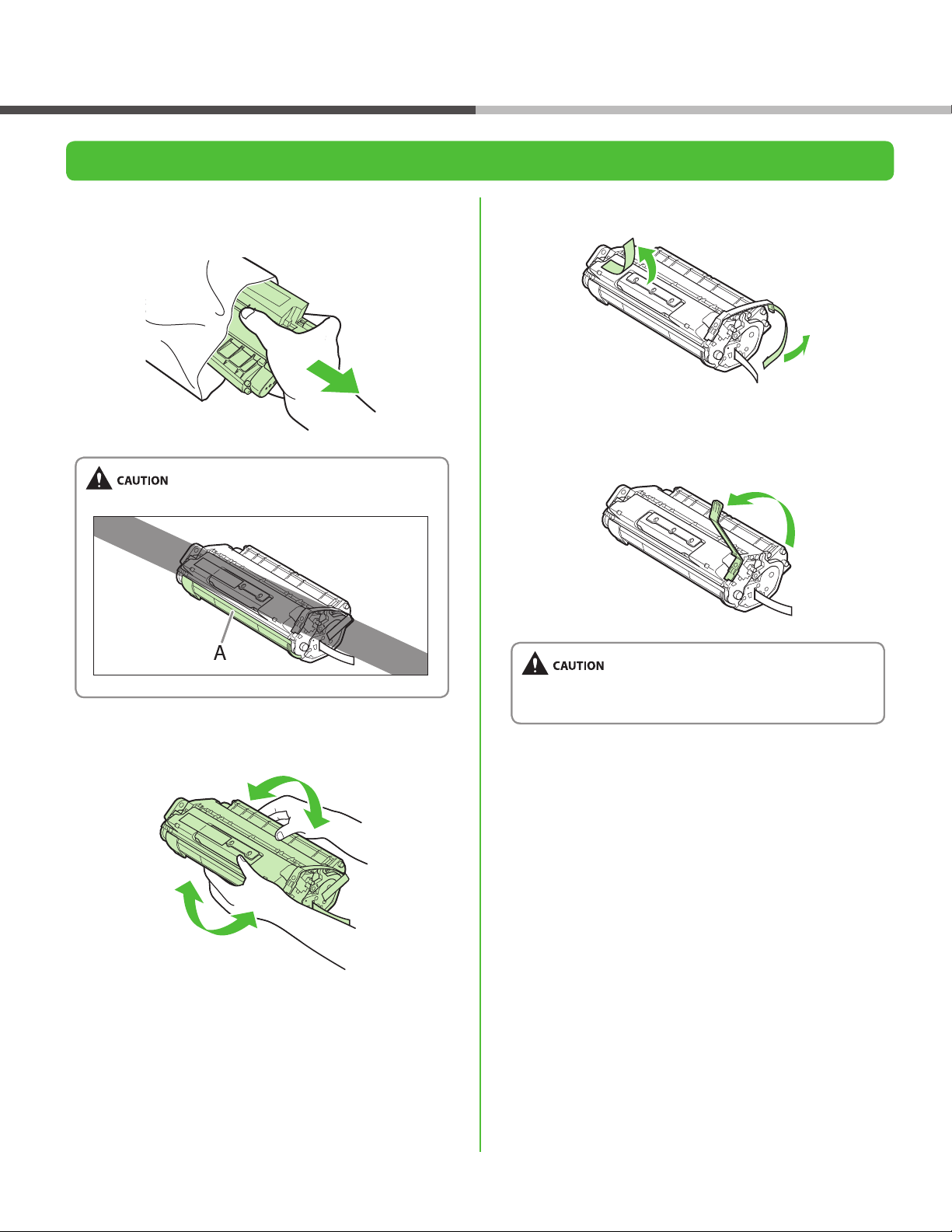 CAUTION

A

CAUTION