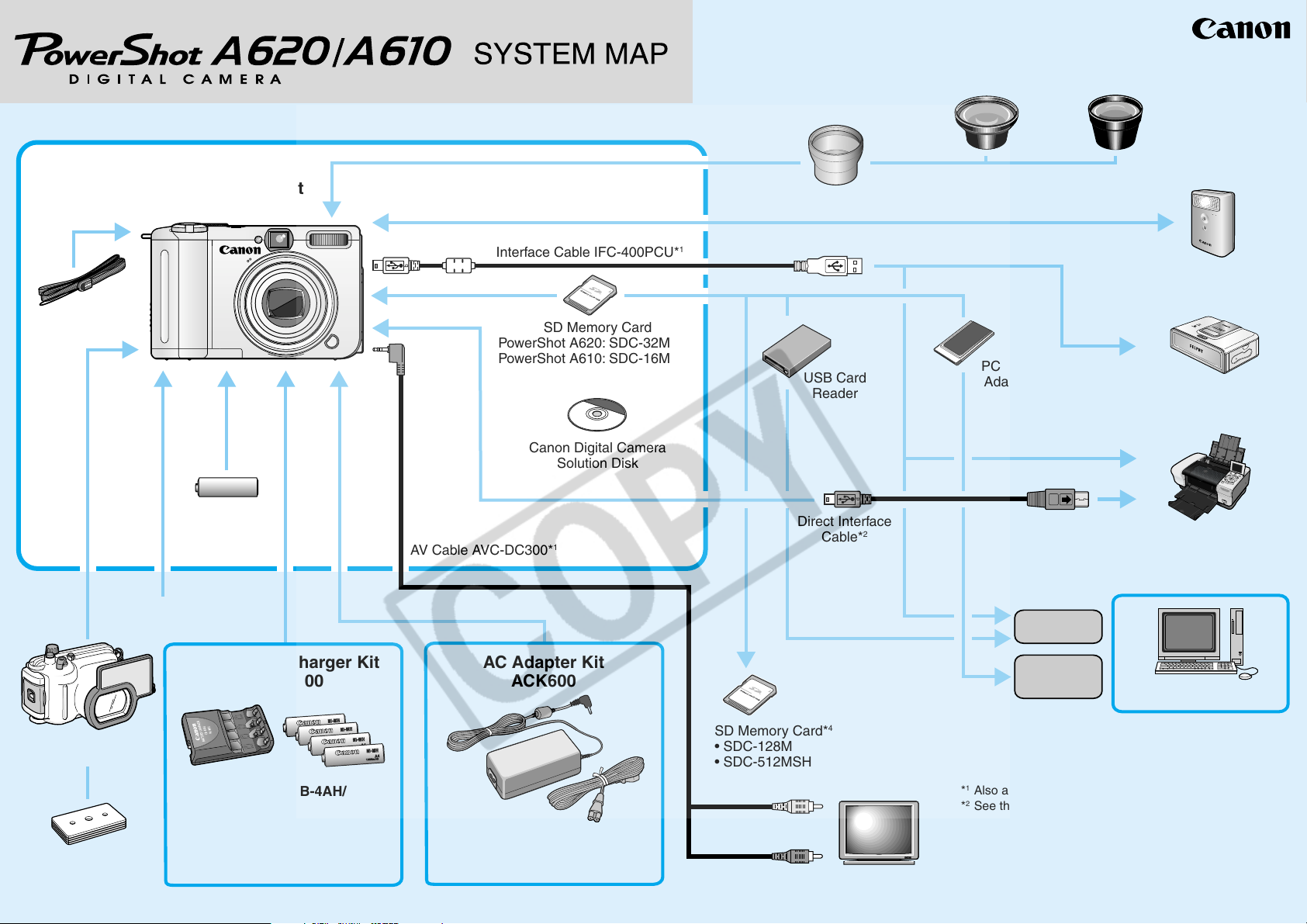 PowerShot A620/A610 SYSTEM MAP
DIGITAL CAMERA

Canon

t

Canon

Interface Cable IFC-400PCU$^{*1}$

SD Memory Card
PowerShot A620: SDC-32M
PowerShot A610: SDC-16M

USB Card Reader

PC
Ada

Canon Digital Camera Solution Disk

Direct Interface Cable$^{*2}$

AV Cable AVC-DC300$^{*1}$

COPY

harger Kit
00

B-4AH/

AC Adapter Kit
ACK600

SD Memory Card$^{*4}$
• SDC-128M
• SDC-512MSH

$^{*1}$ Also a
$^{*2}$ See th