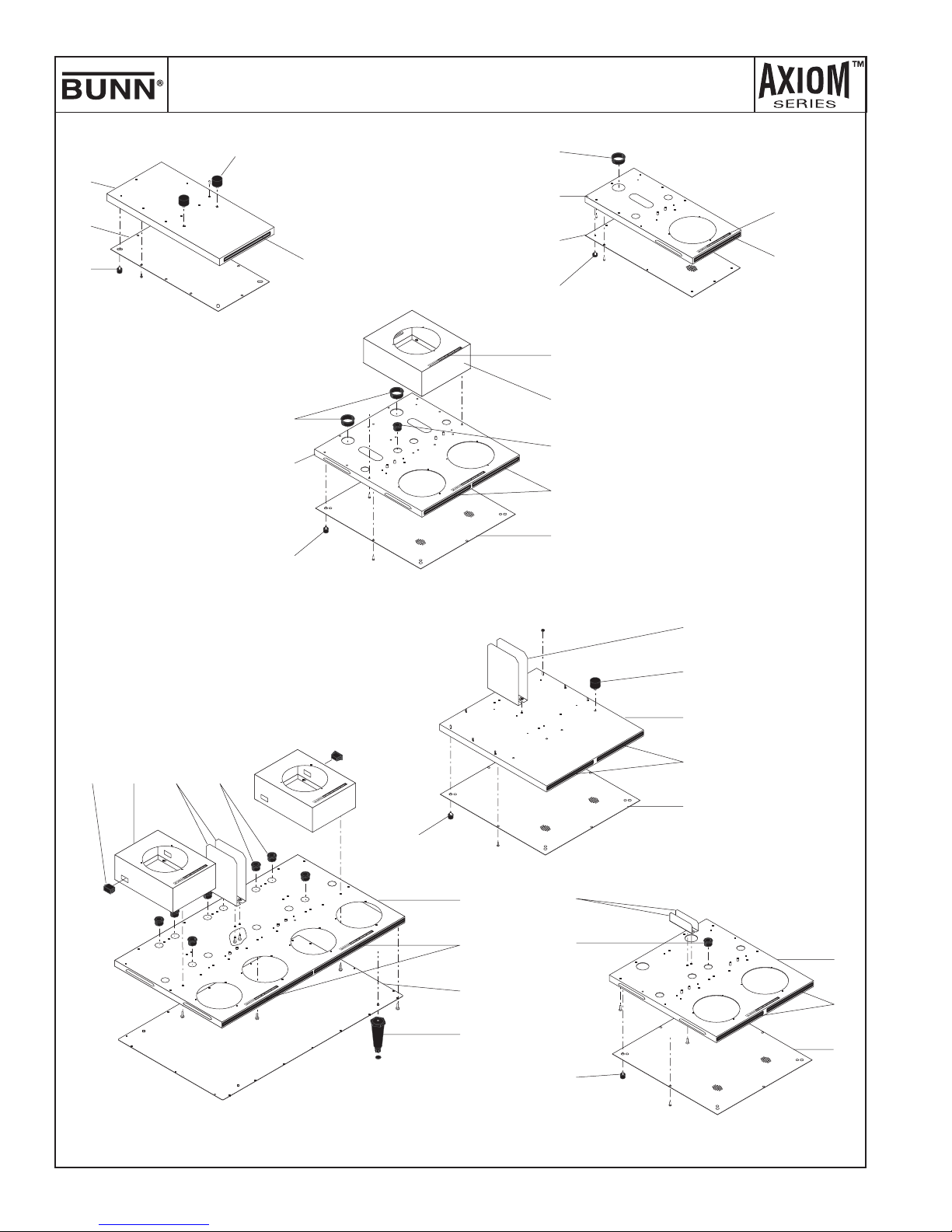 BUNN®

AXIOM™ SERIES