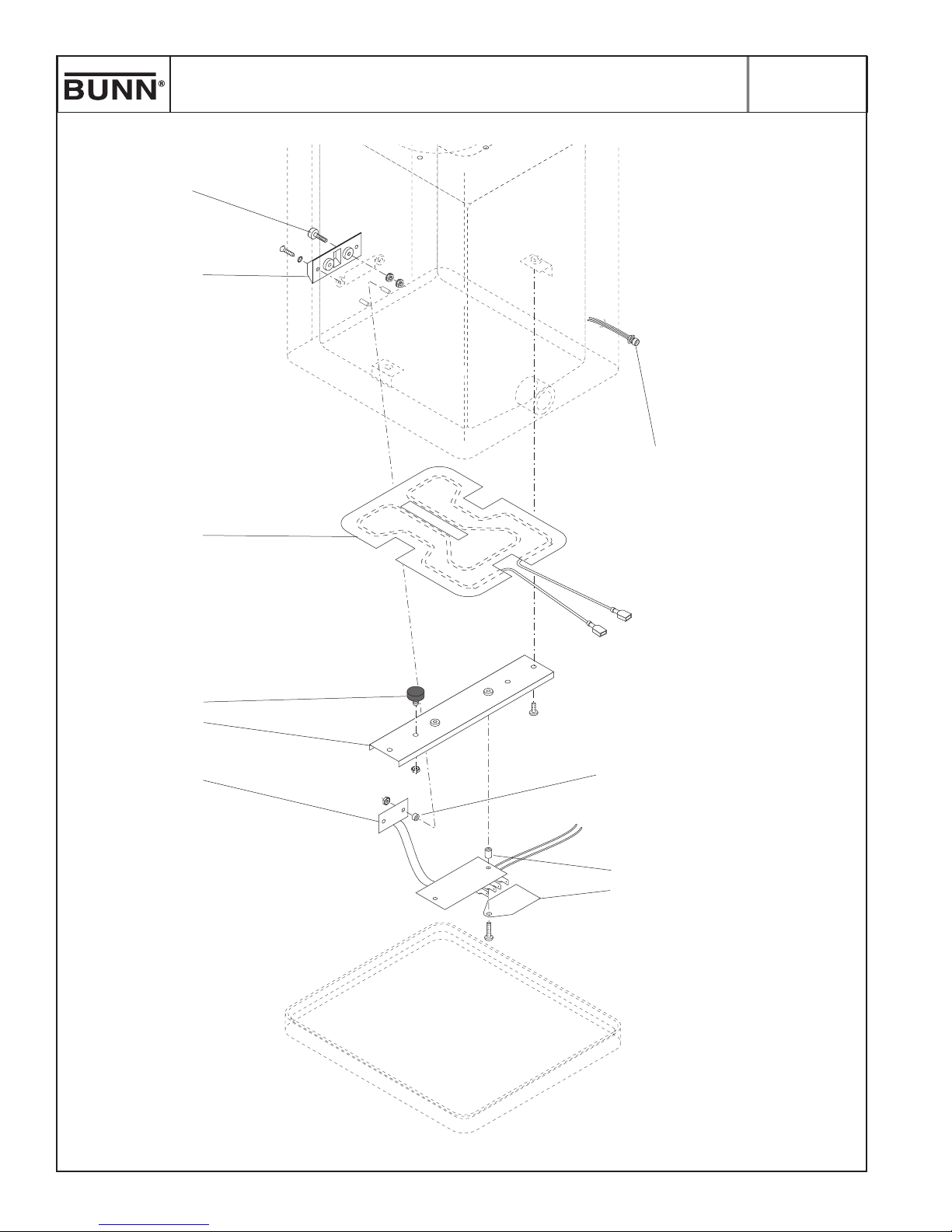 BUNN®