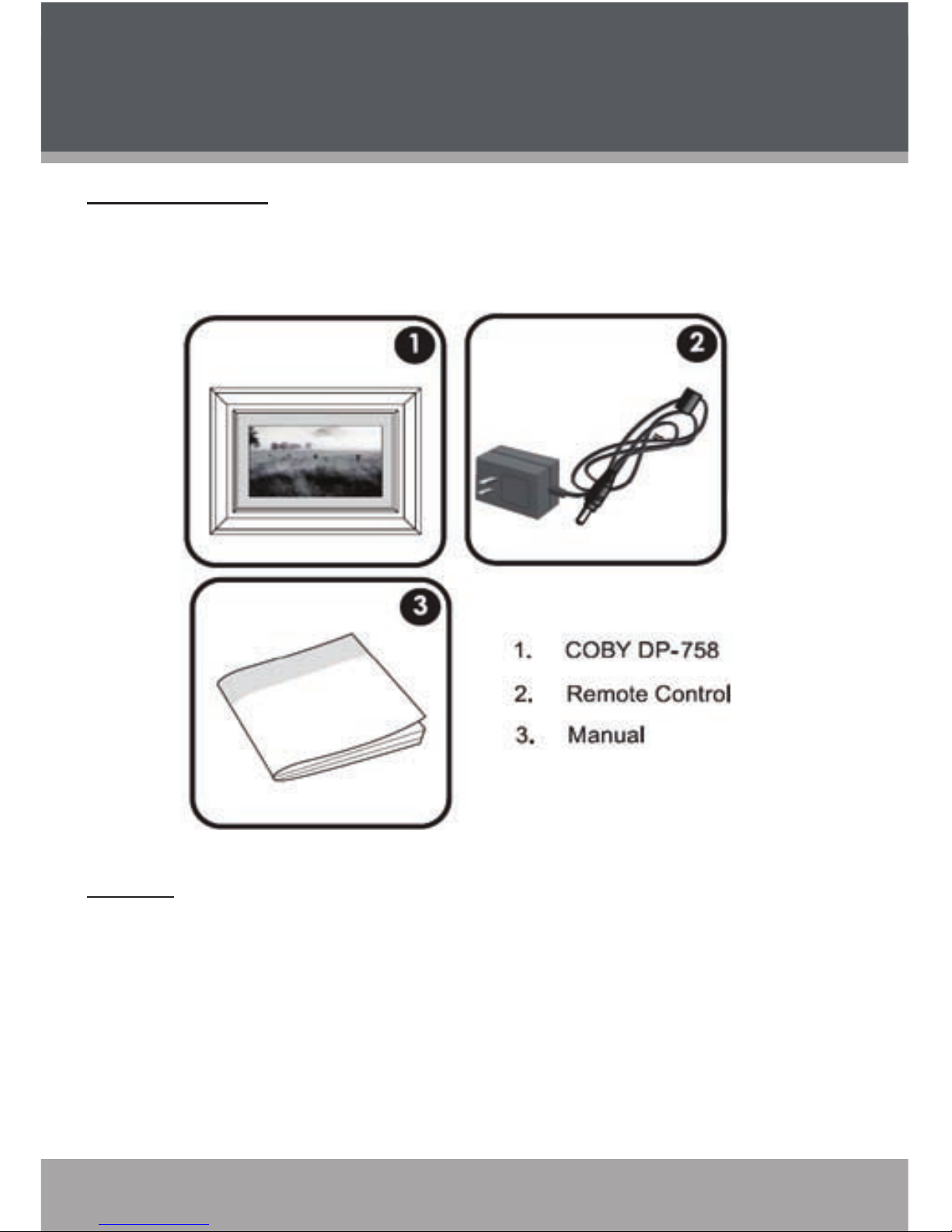 1
2
3

1. COBY DP-758
2. Remote Control
3. Manual