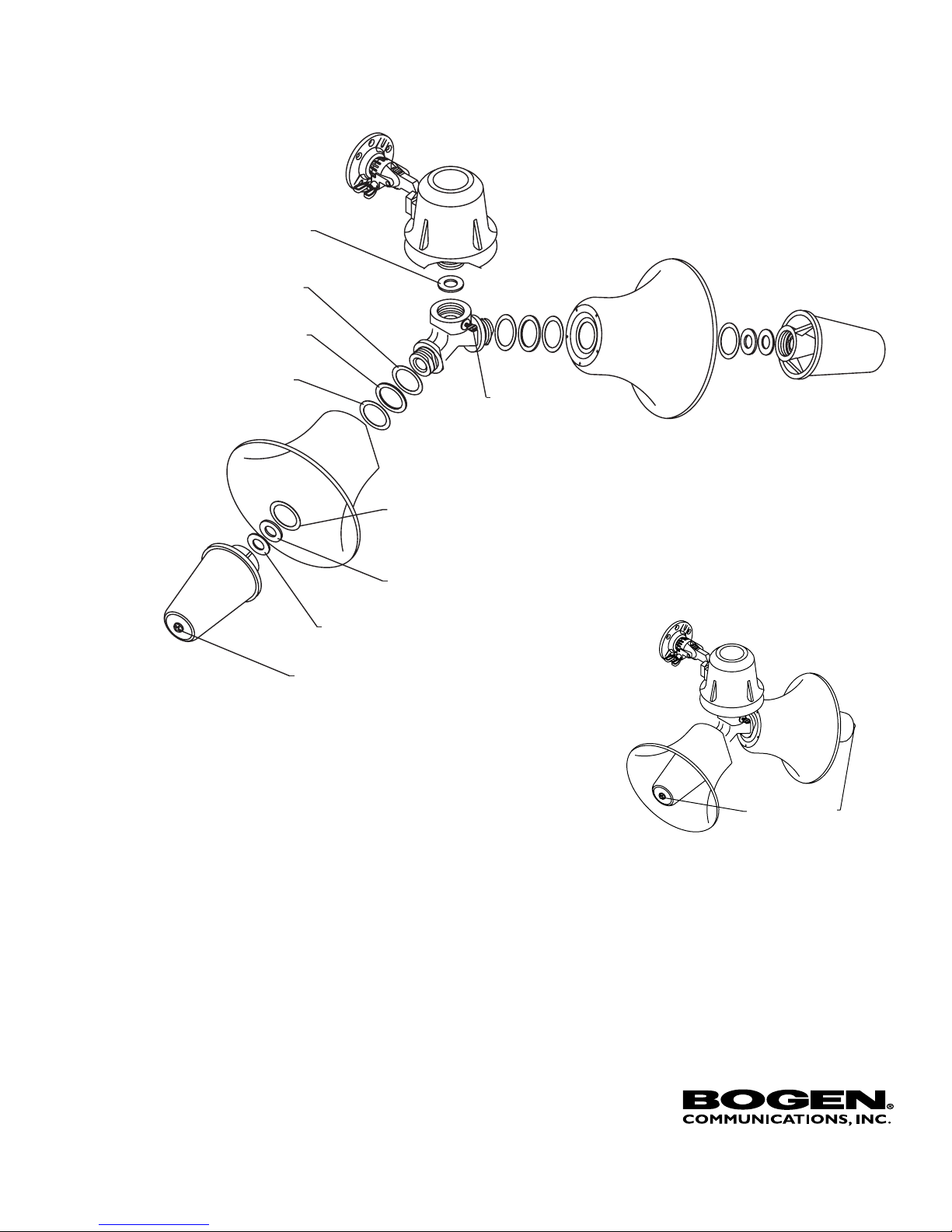 BOGEN®
COMMUNICATIONS, INC.