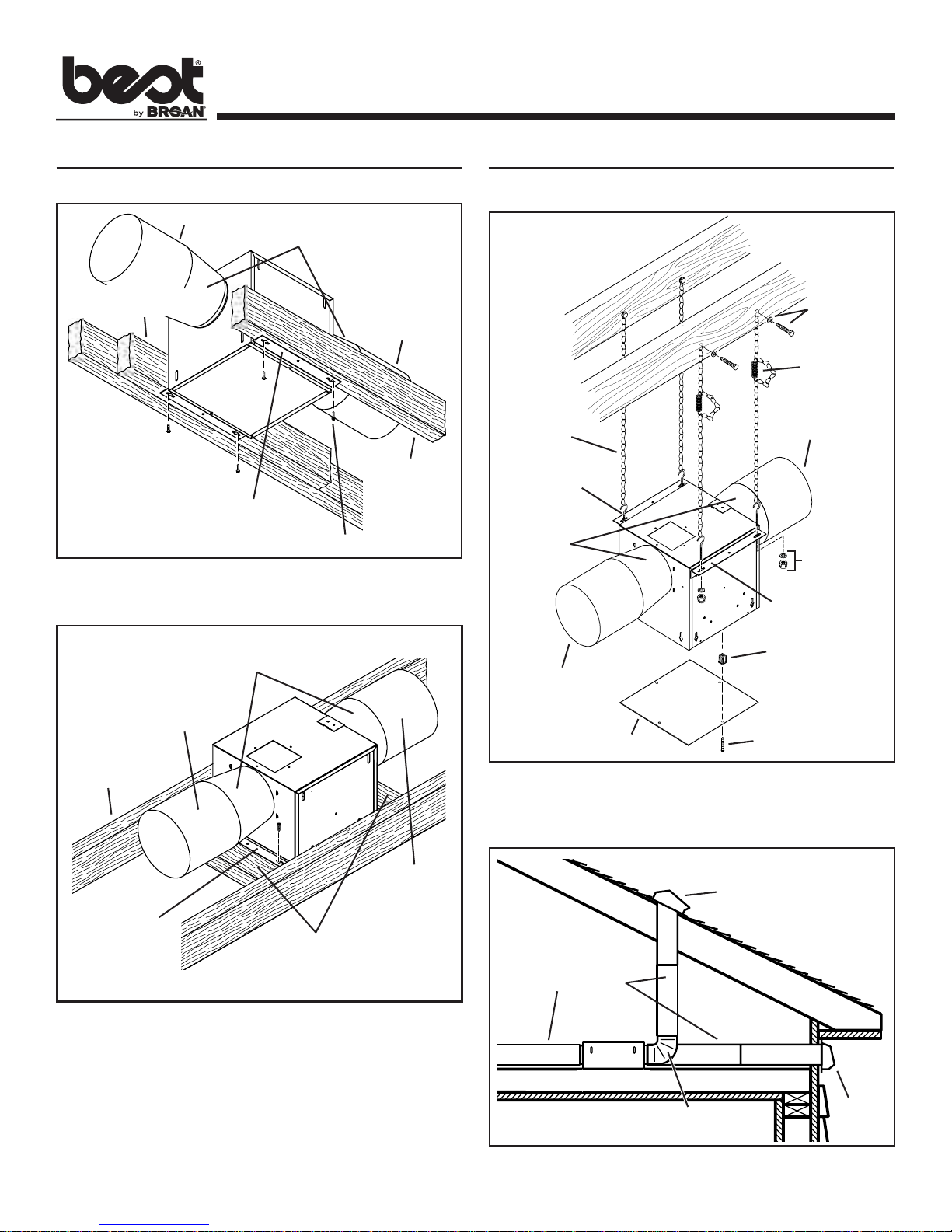 best®
by BROAN®