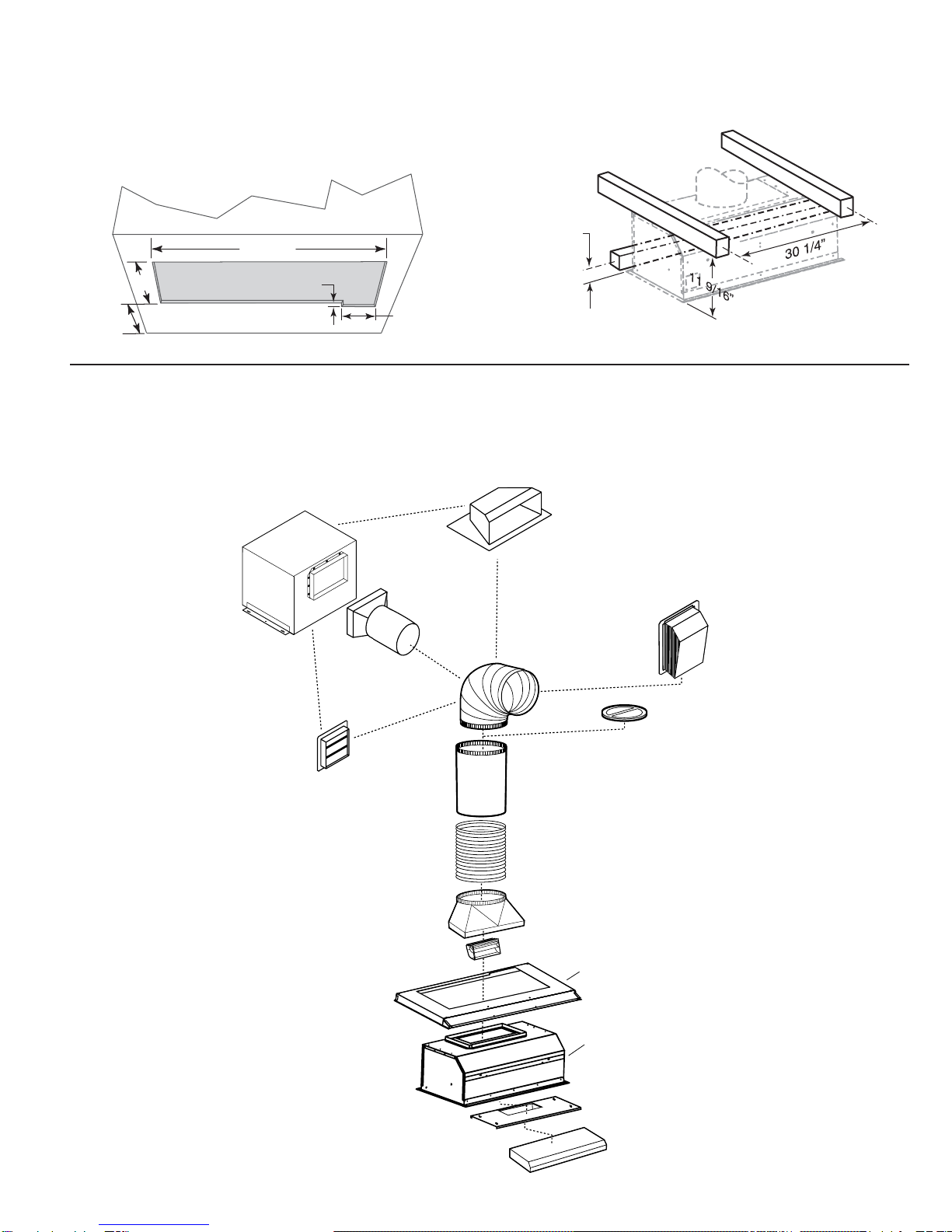 30 1/4"

11 9/16"