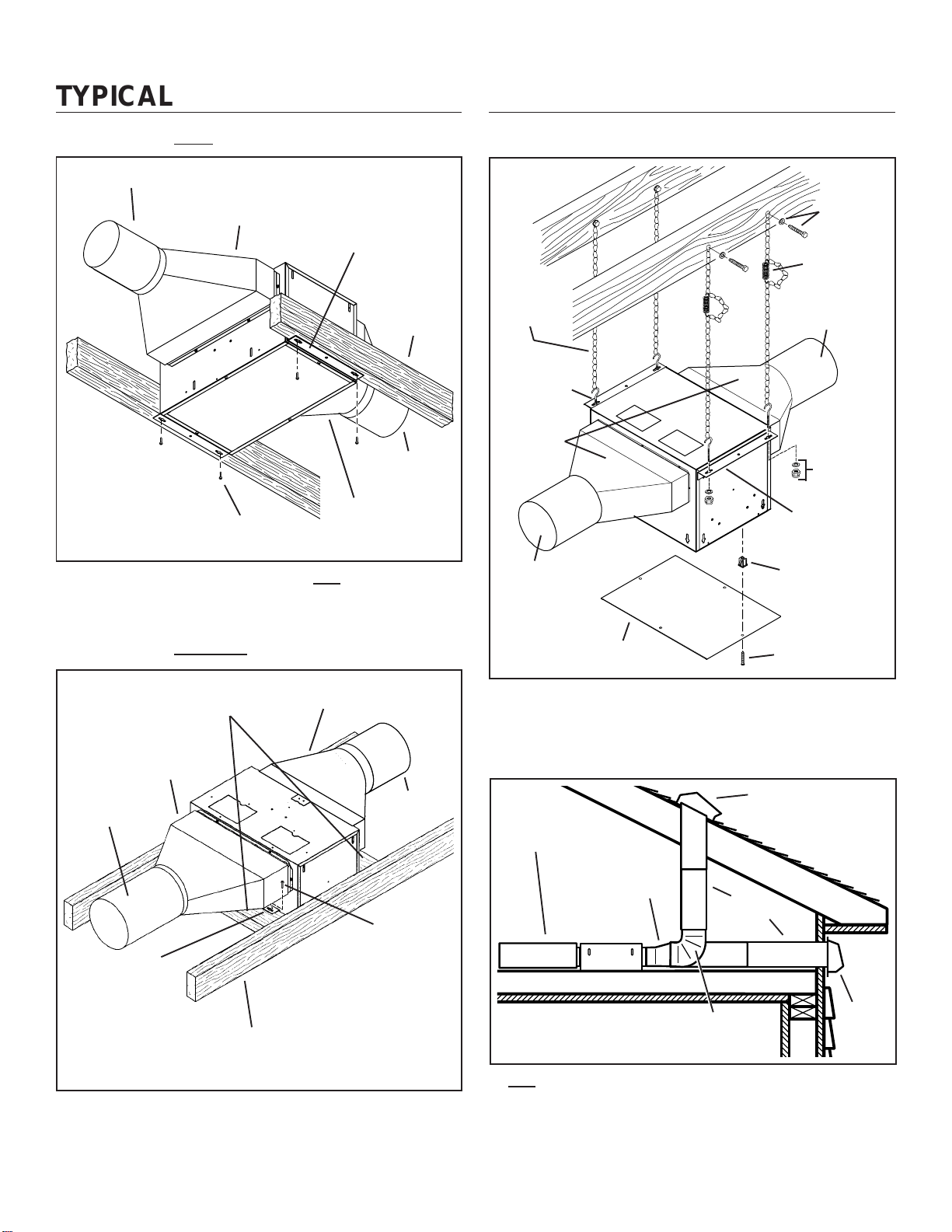 TYPICAL