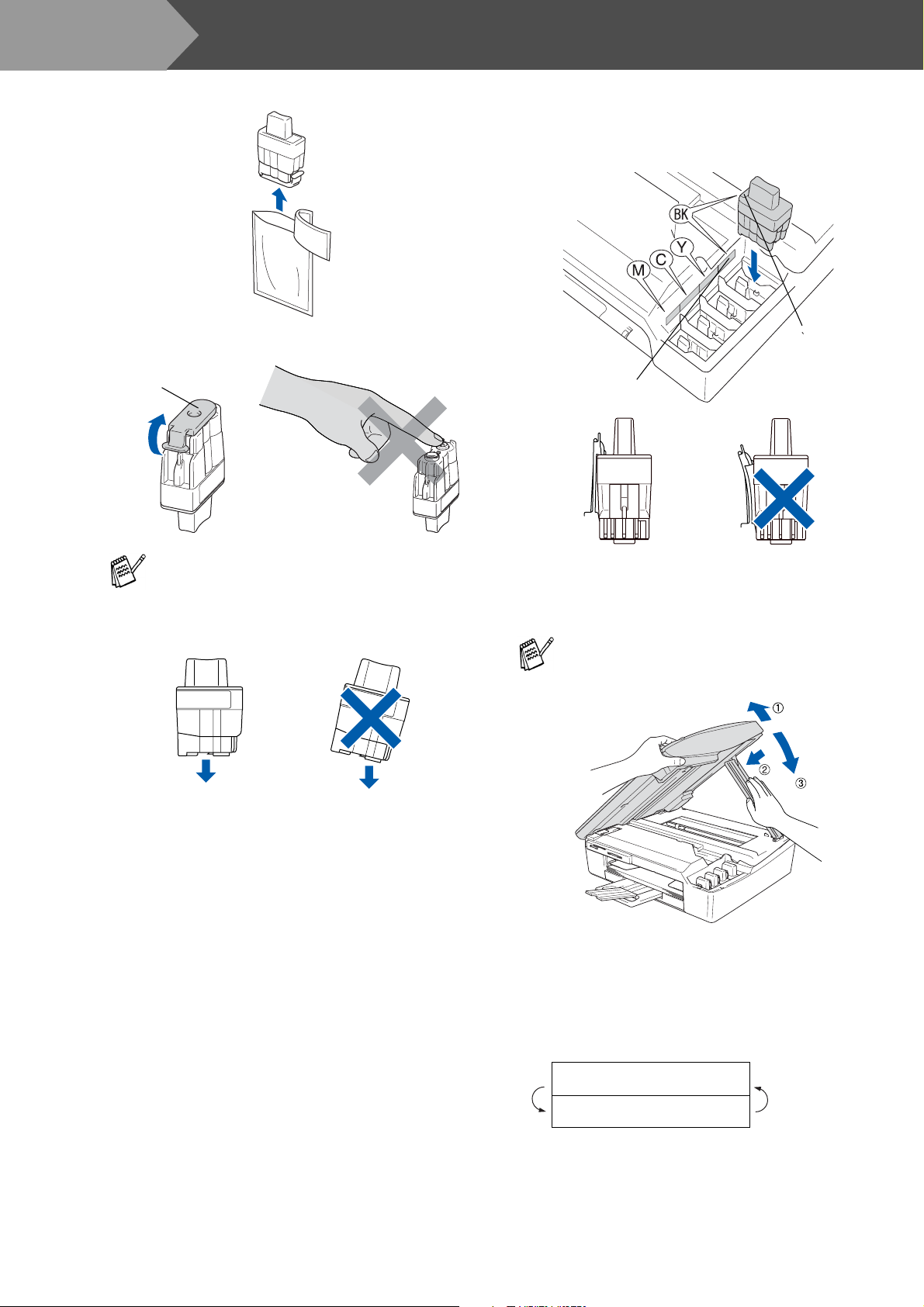 BK
Y
C
M
①
②
③