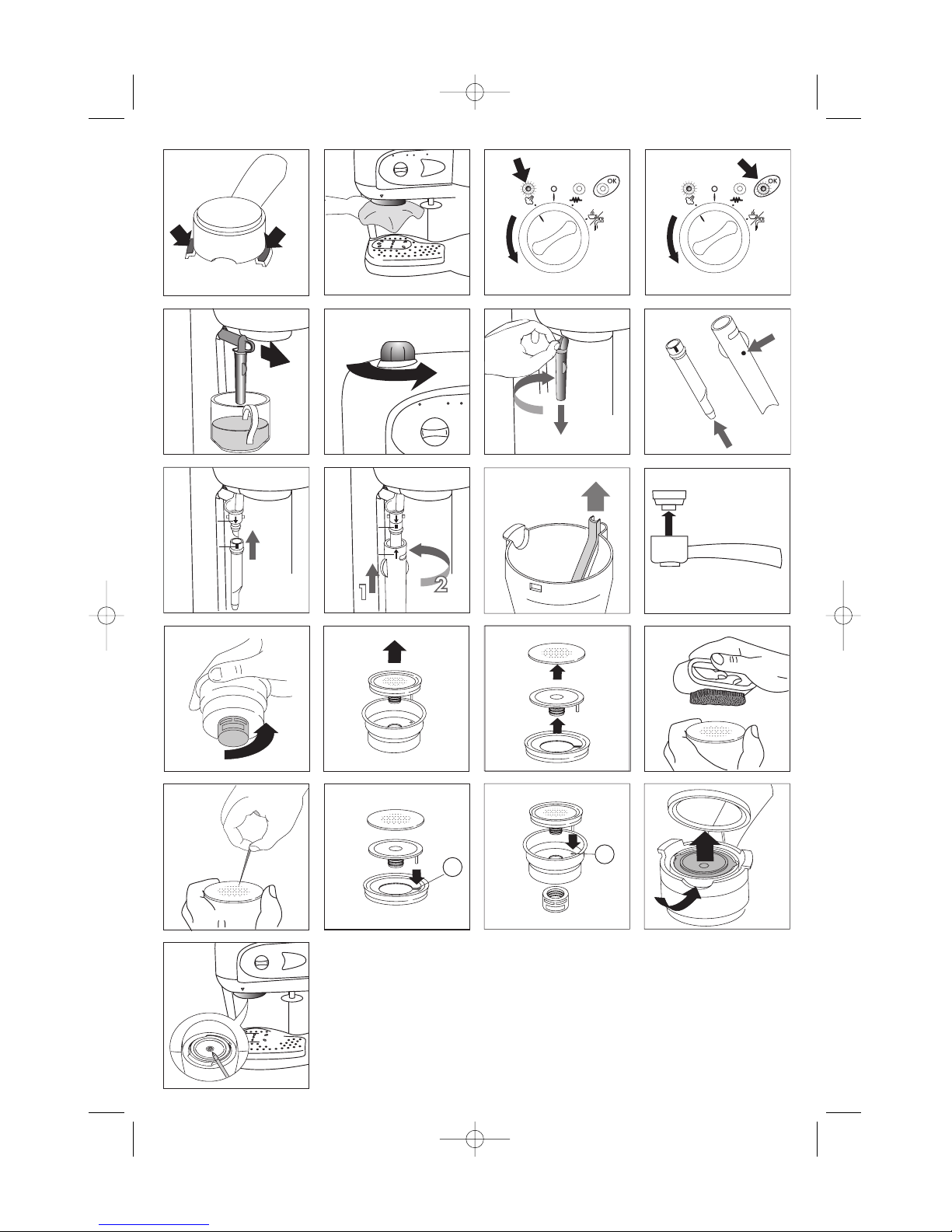 OK

OK

1

2