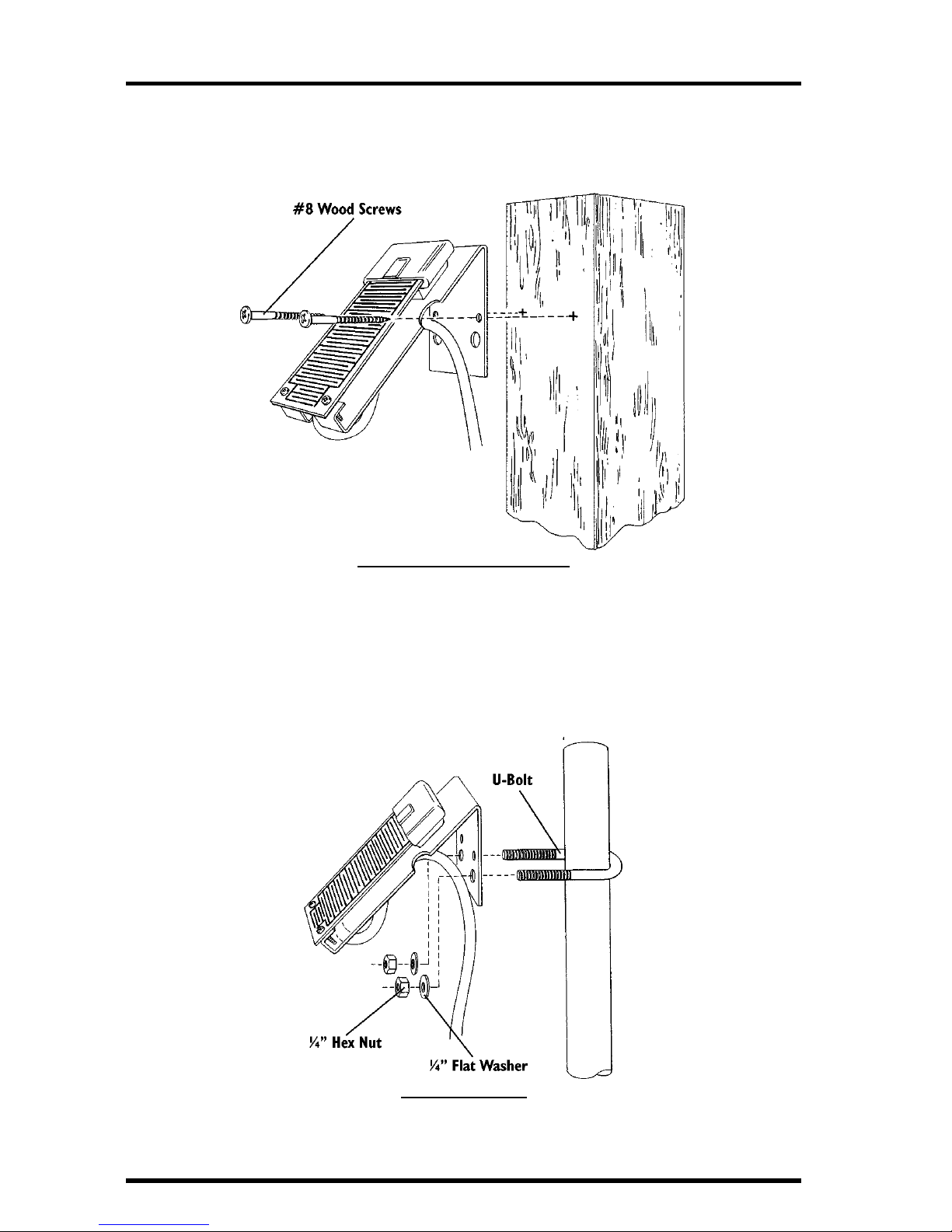 #8 Wood Screws

U-Bolt

¼" Hex Nut

¼" Flat Washer