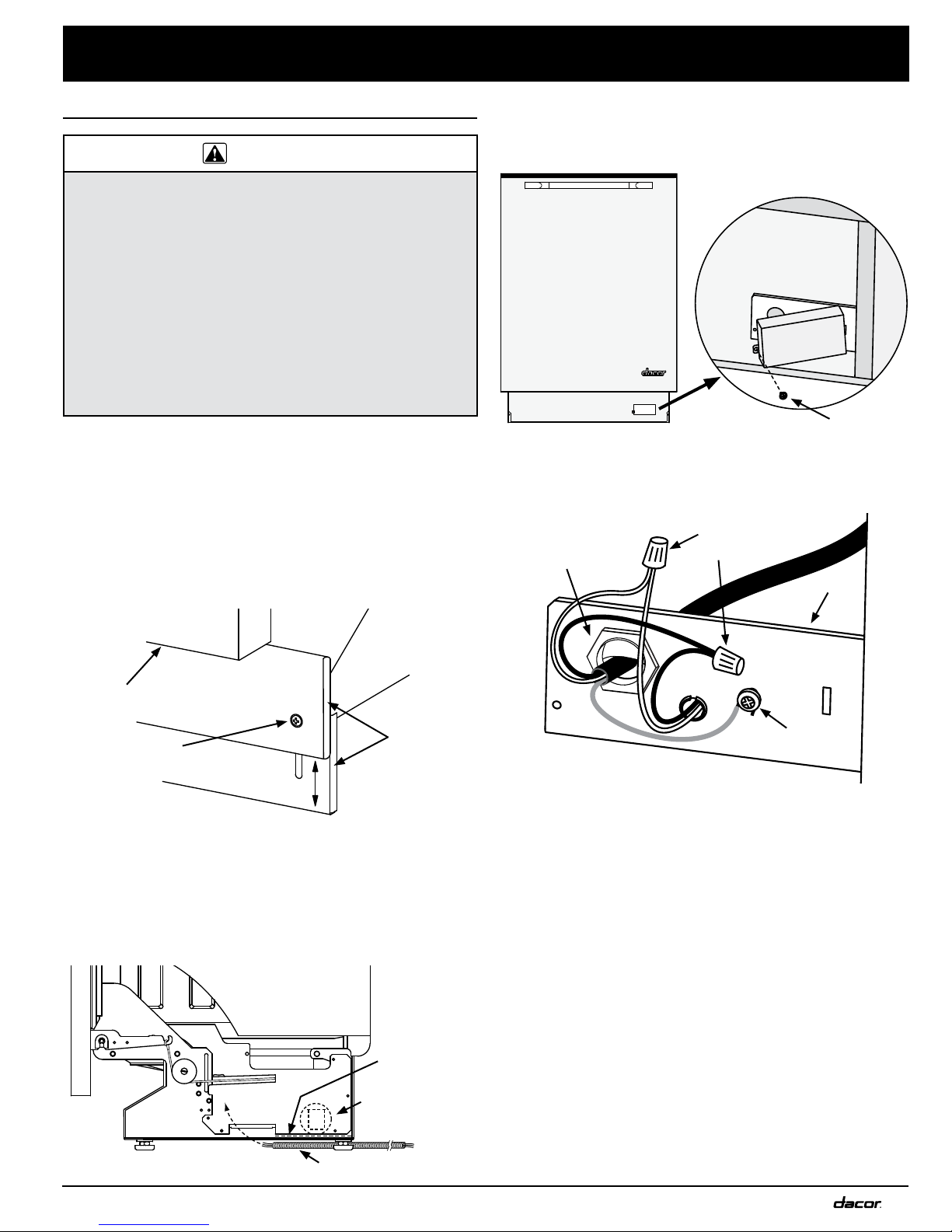 dacor

dacor