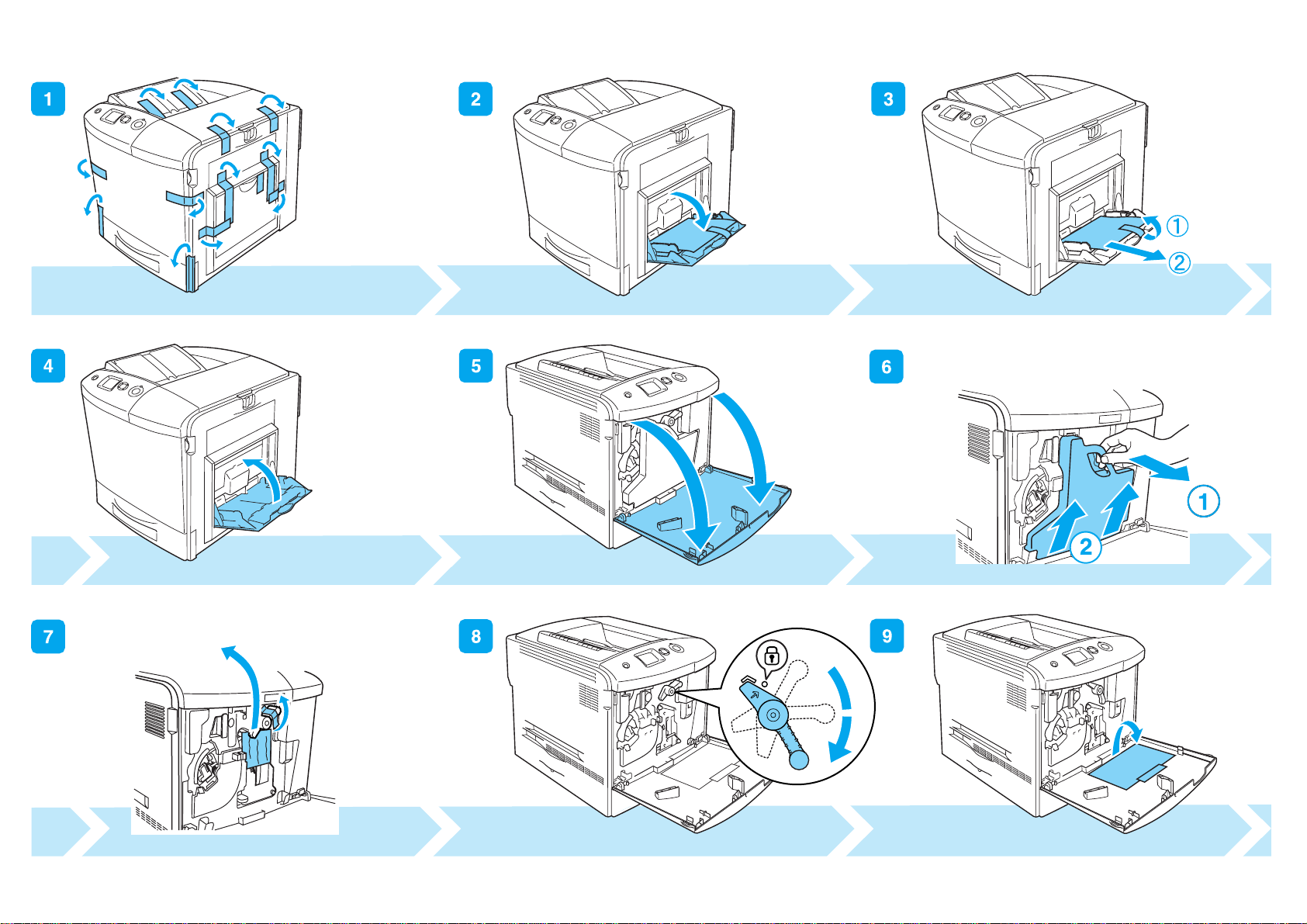 1

2

3

①

②

4

5

6

①

2

7

8

9