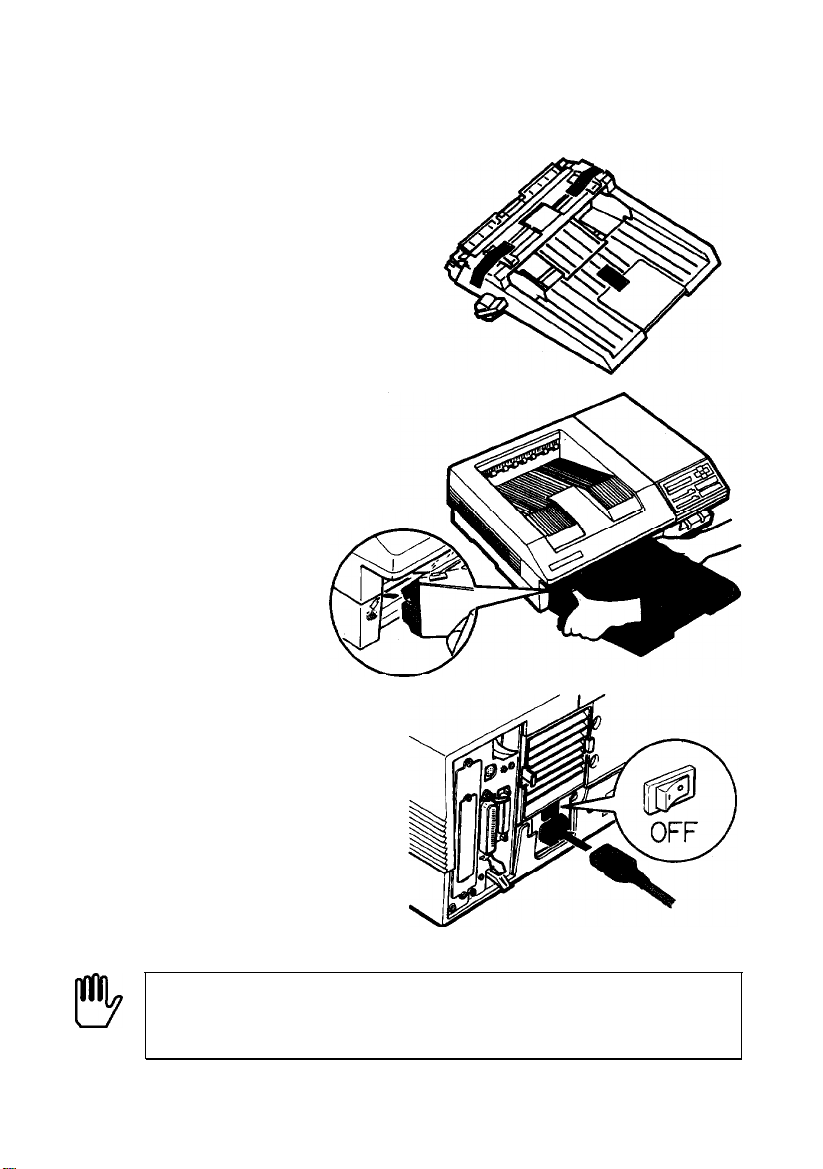 OFF