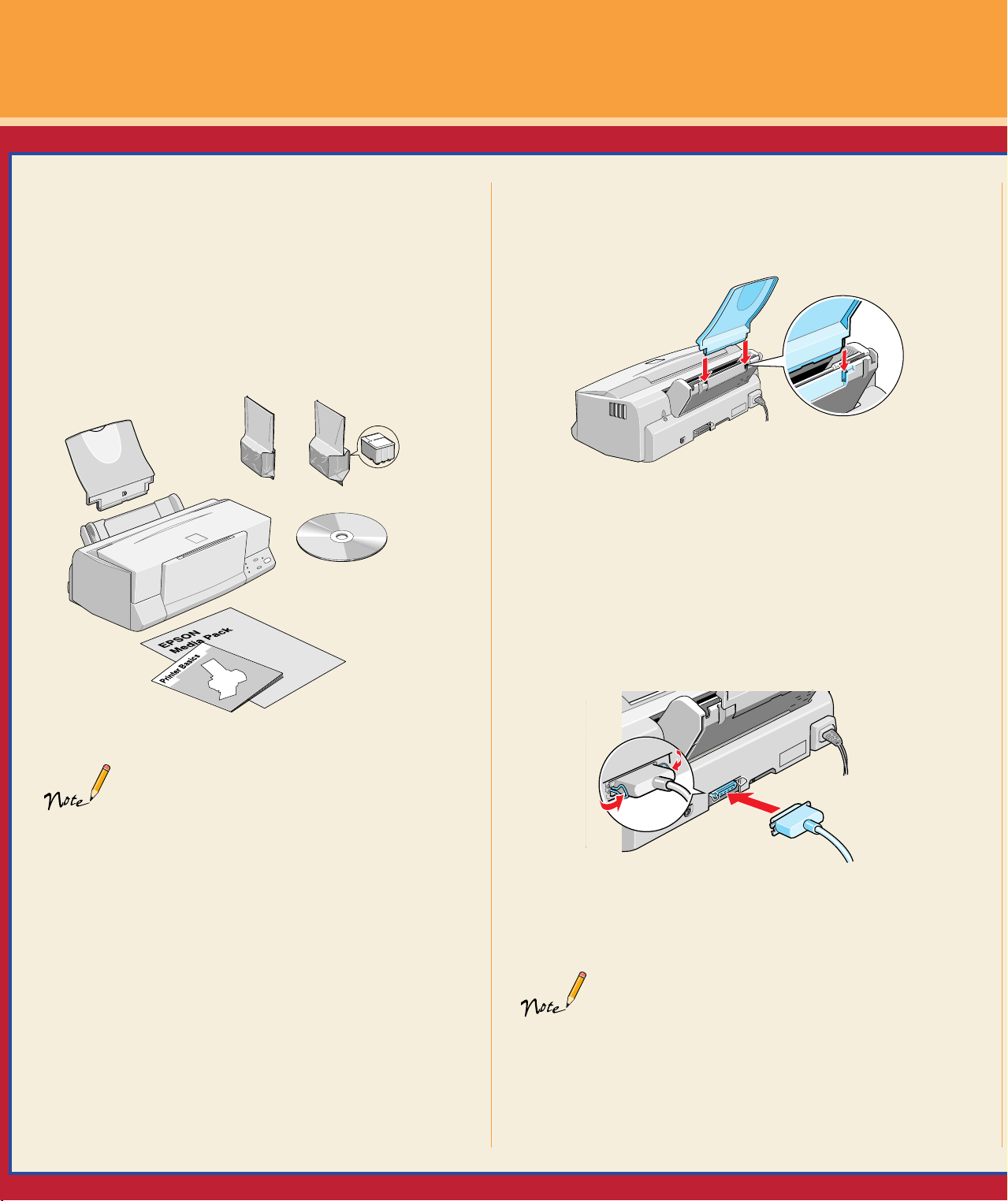 EPSON
Media Pack

Printer Basics

Note

Note