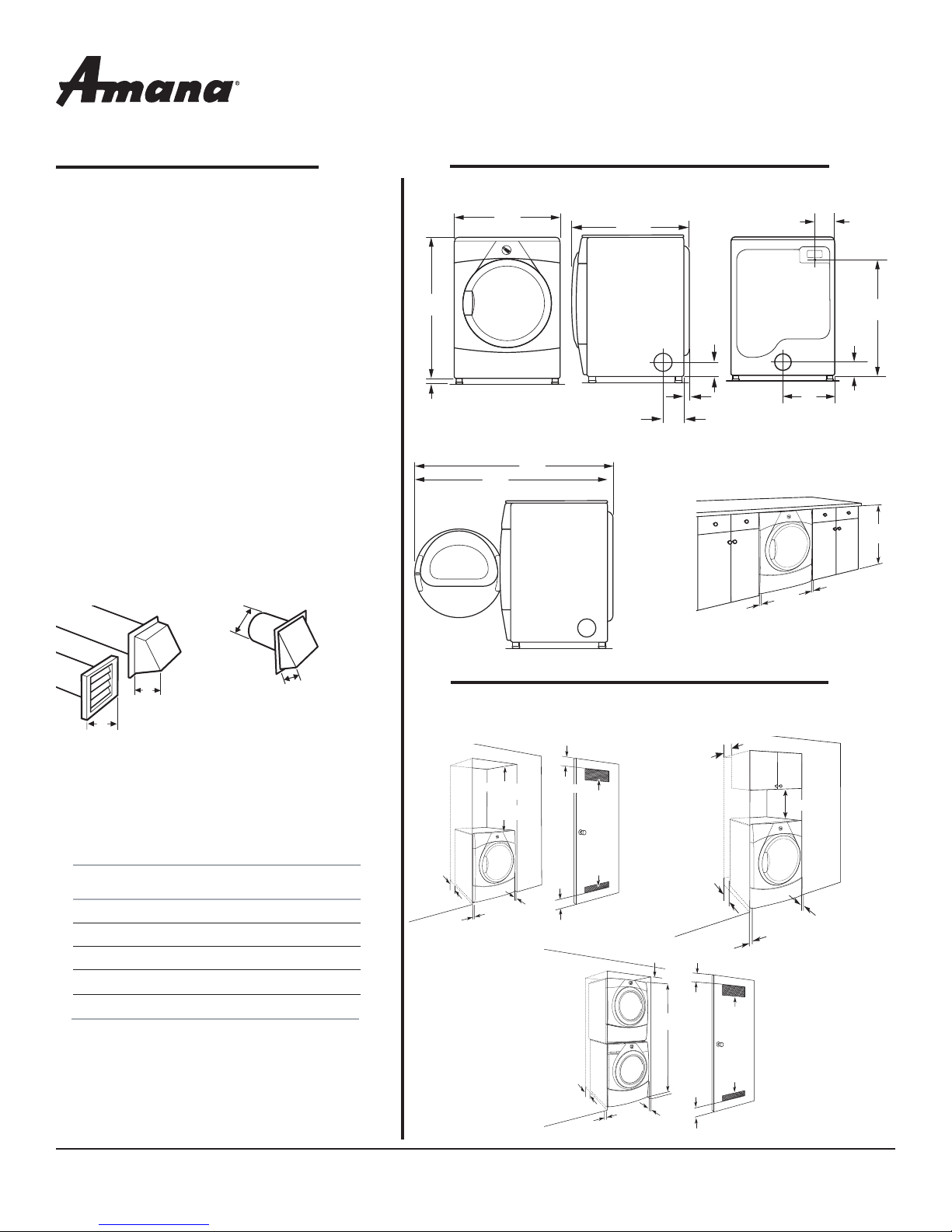 Amana®