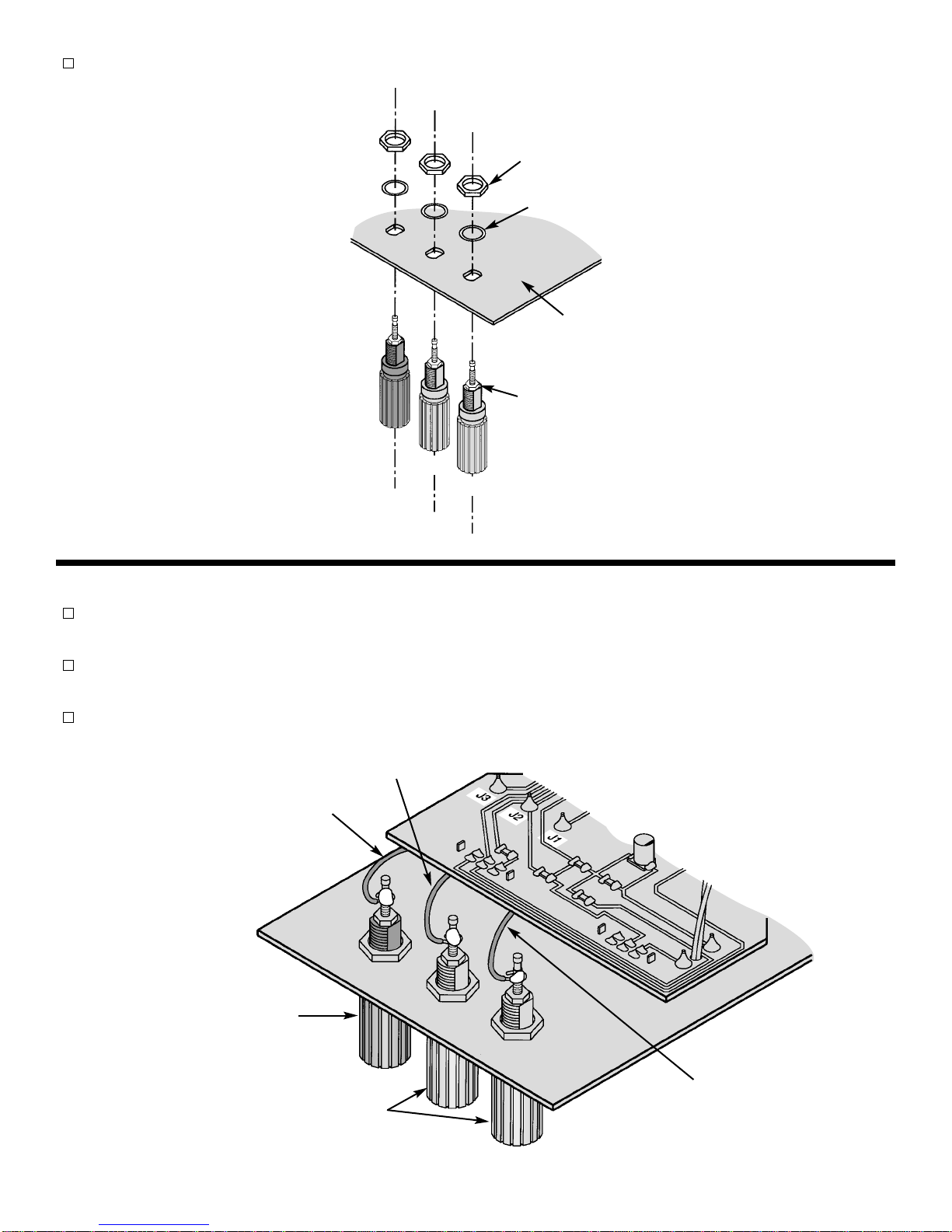 J3
J2
J1