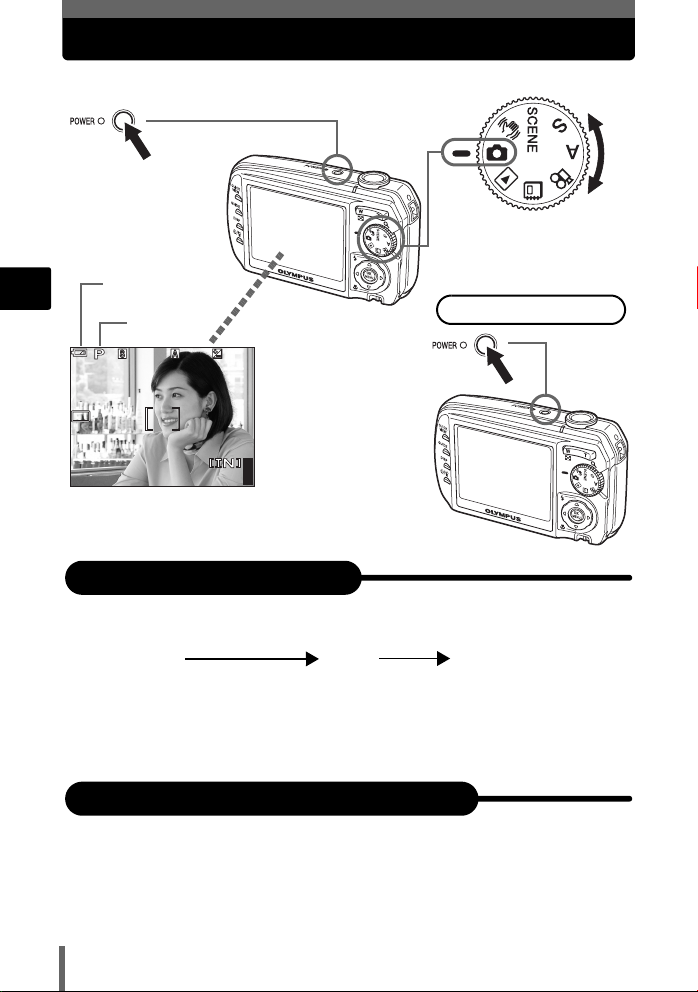 POWER

SCENE
S
A

OLYMPUS

P
[IN]

POWER

OLYMPUS