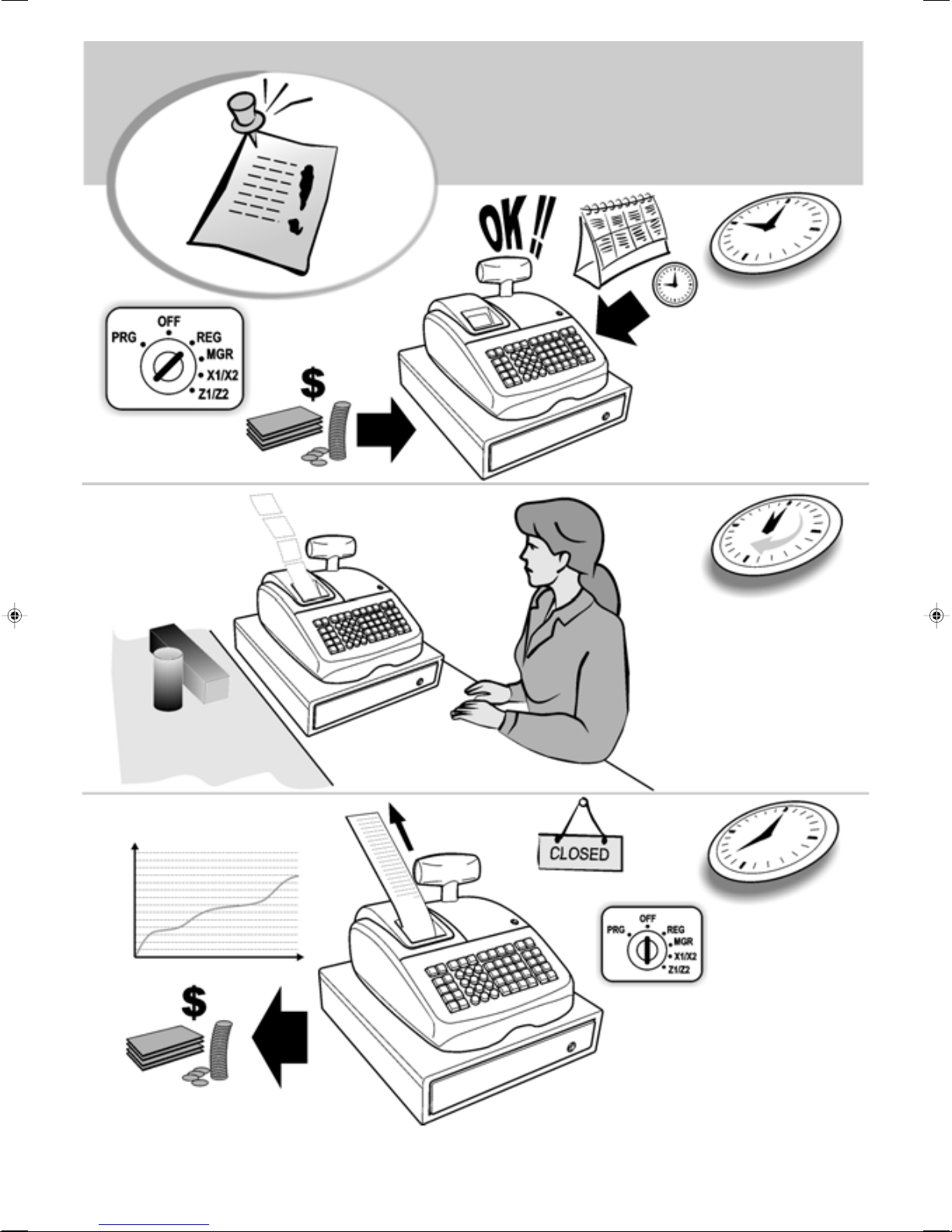 OK!!

OFF
PRG
REG
MGR
X1/X2
Z1/Z2

$

CLOSED

OFF
PRG
REG
MGR
X1/X2
Z1/Z2

$