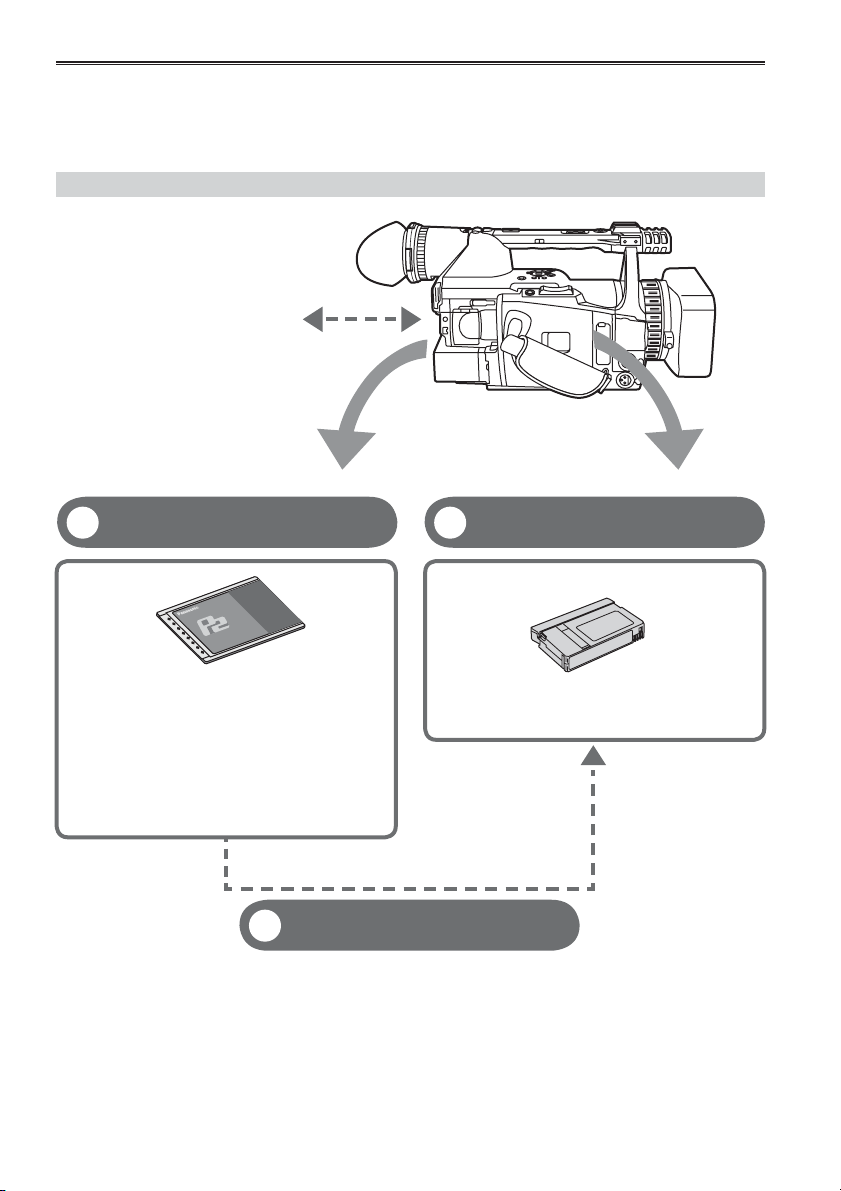 P2