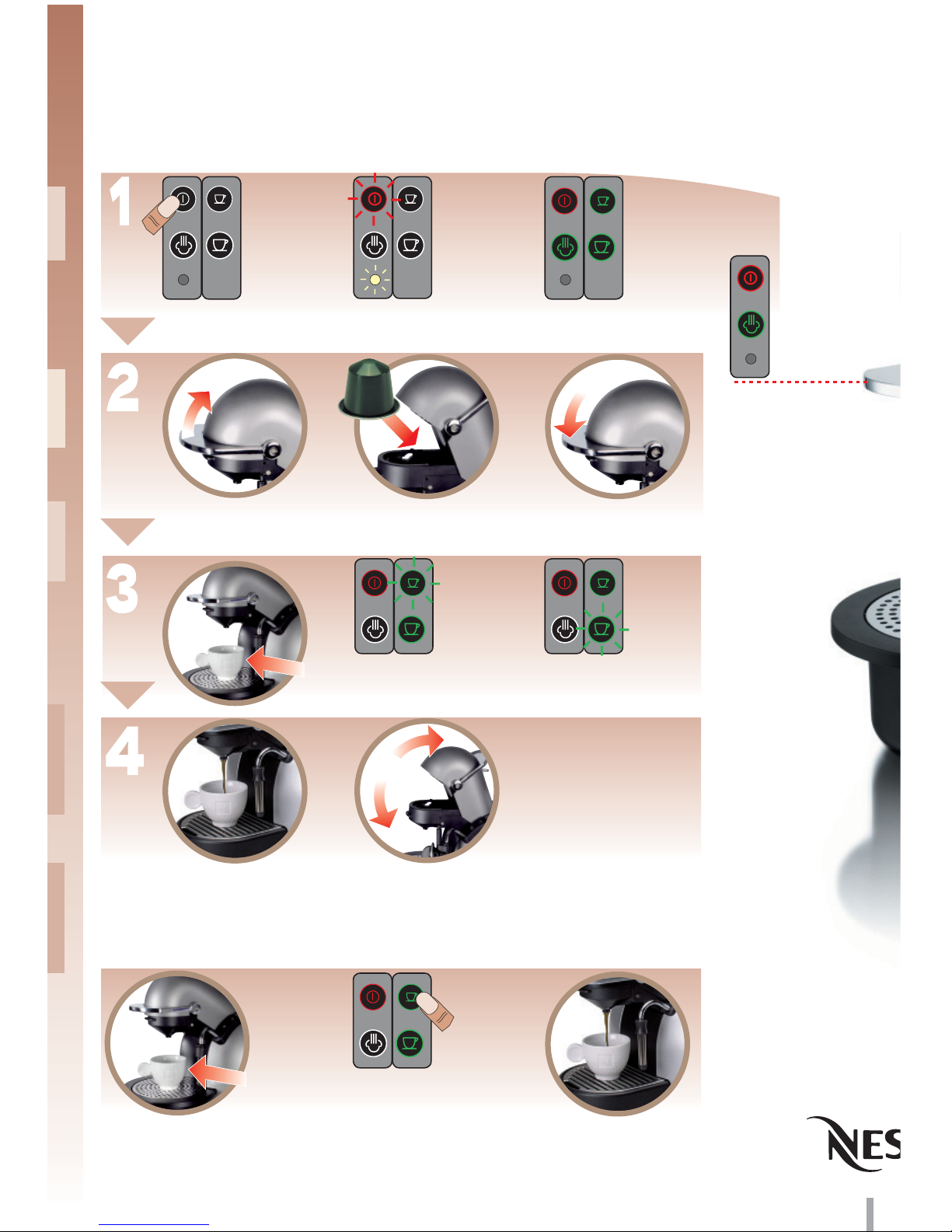 1

2

3

4

NES