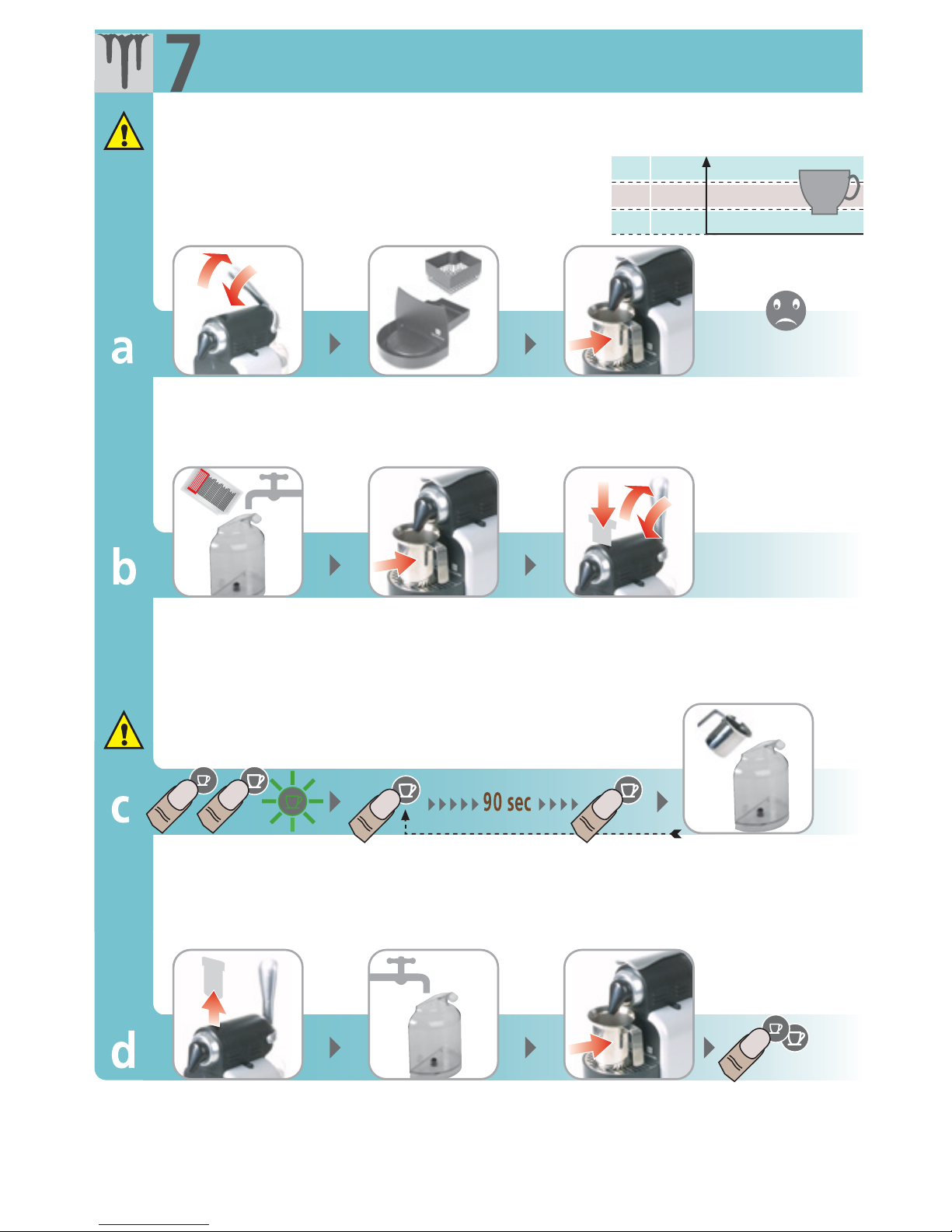 7

a

b

c

90 sec

d