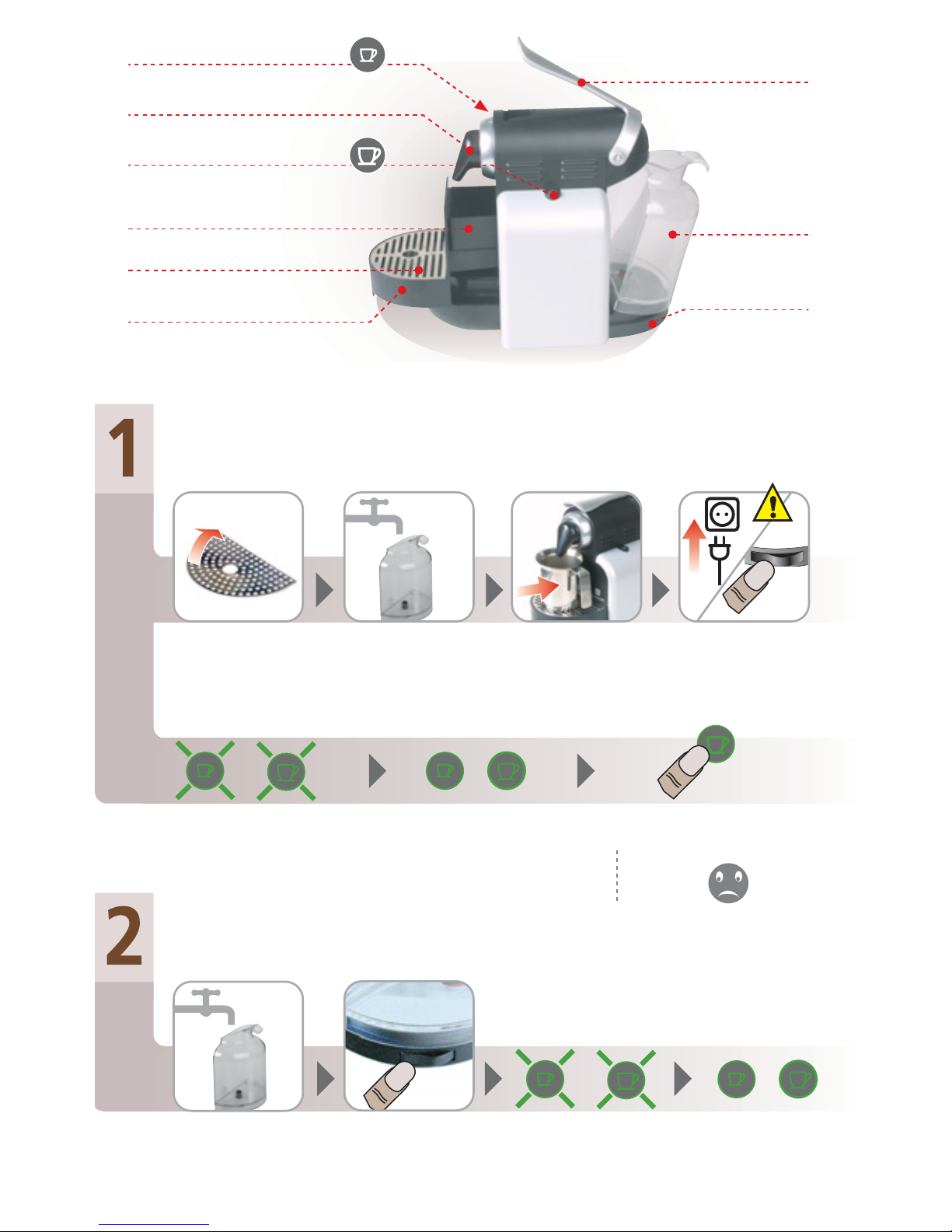 1

2