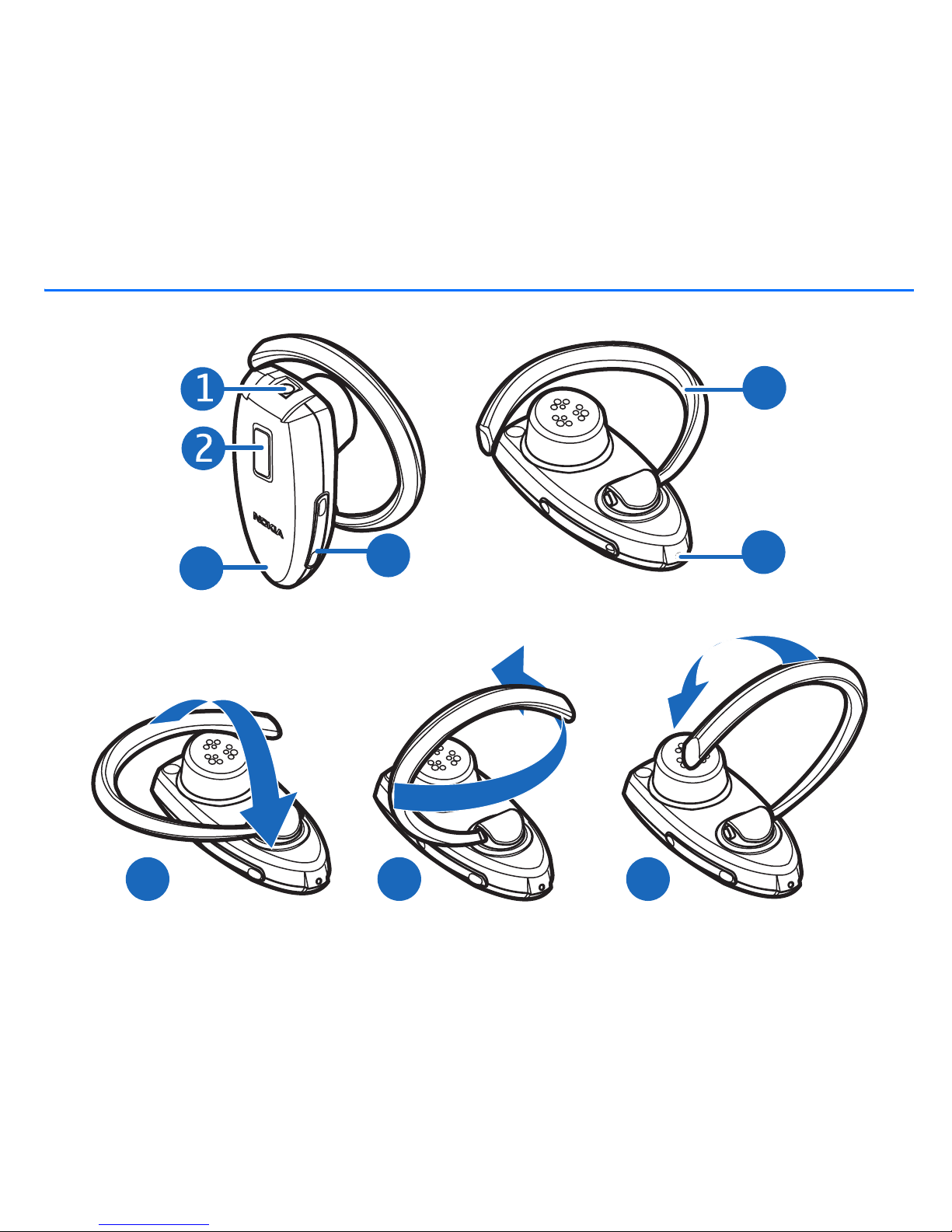 1
2
NOKIA