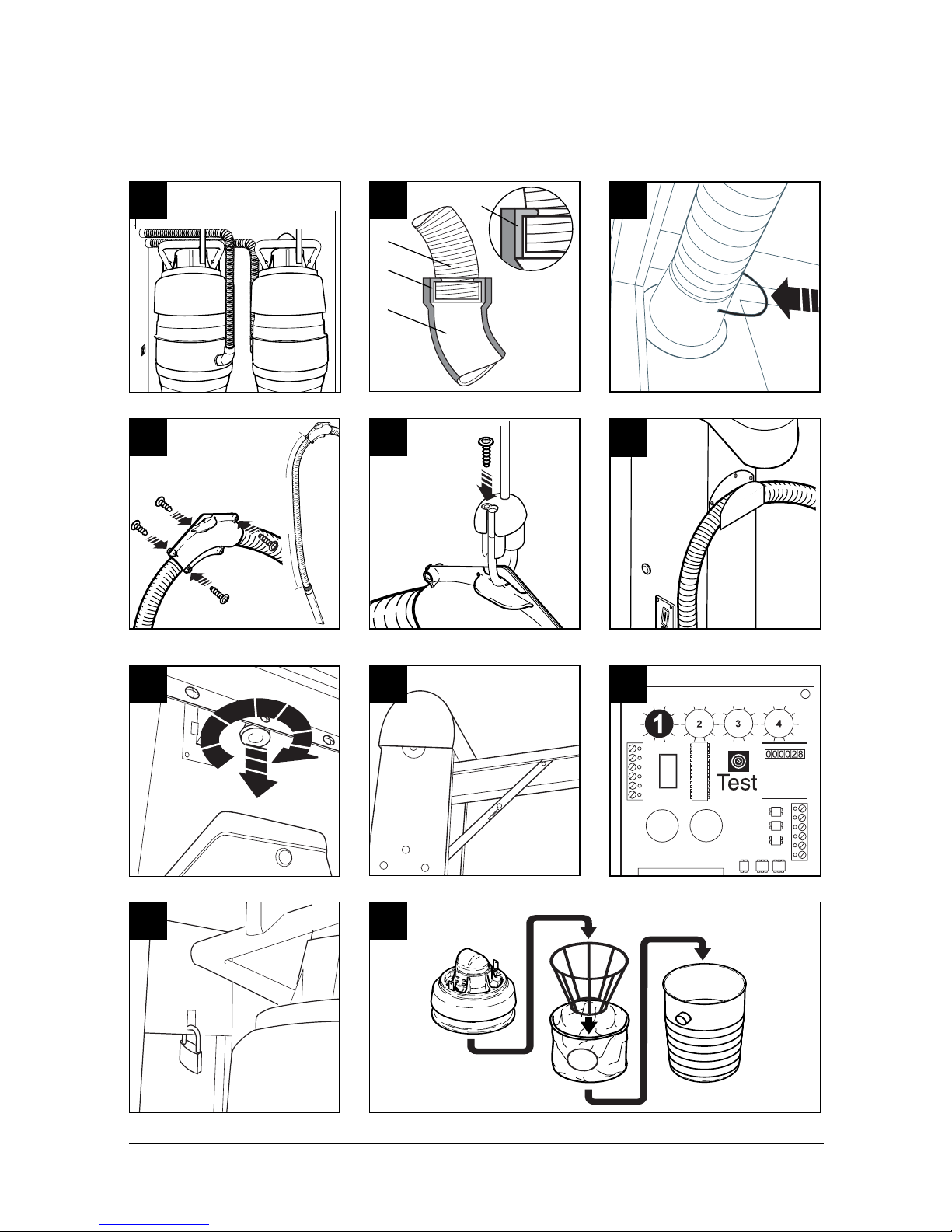 1 2 3 4

000028

Test