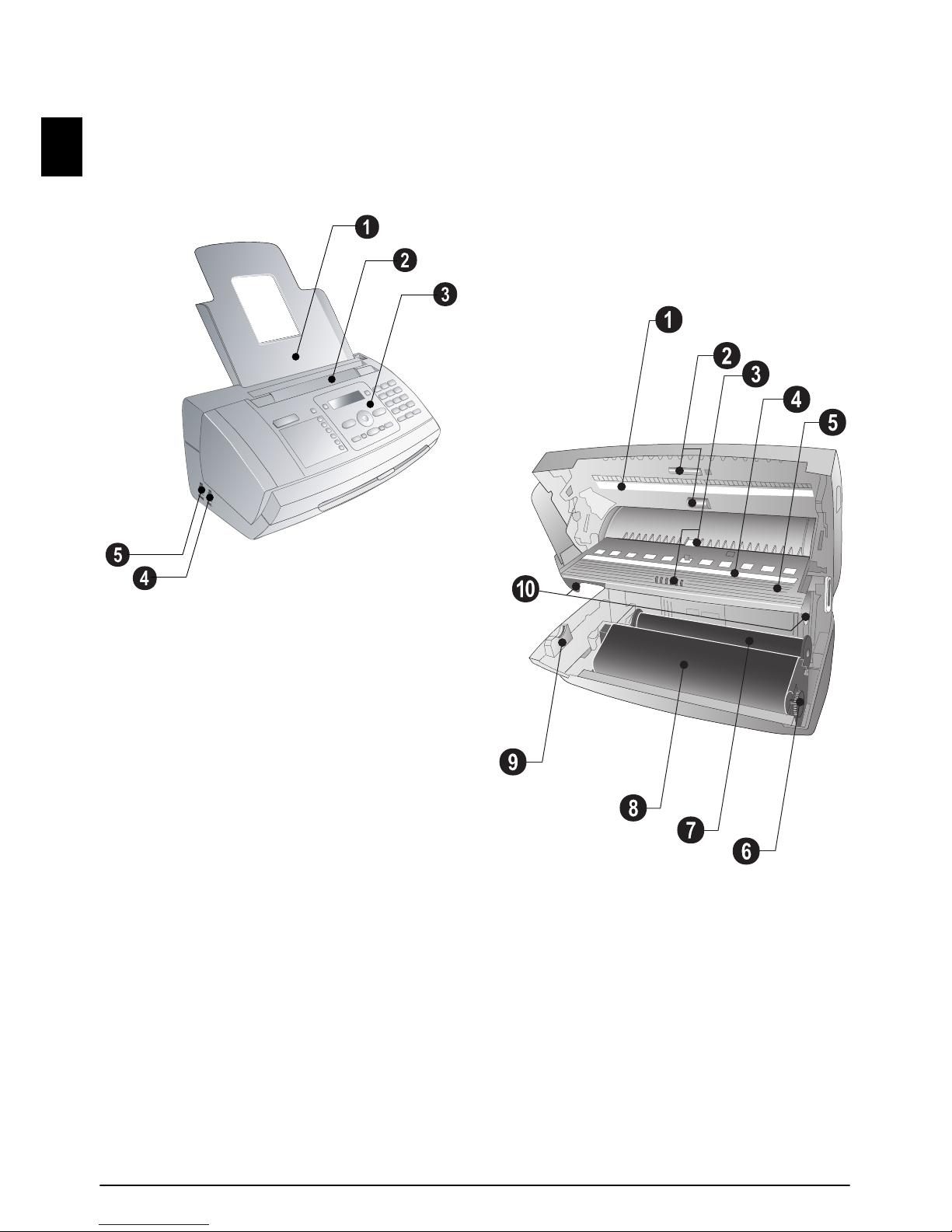 1
2
3
5
4

1
2
3
4
5
10
9
8
7
6