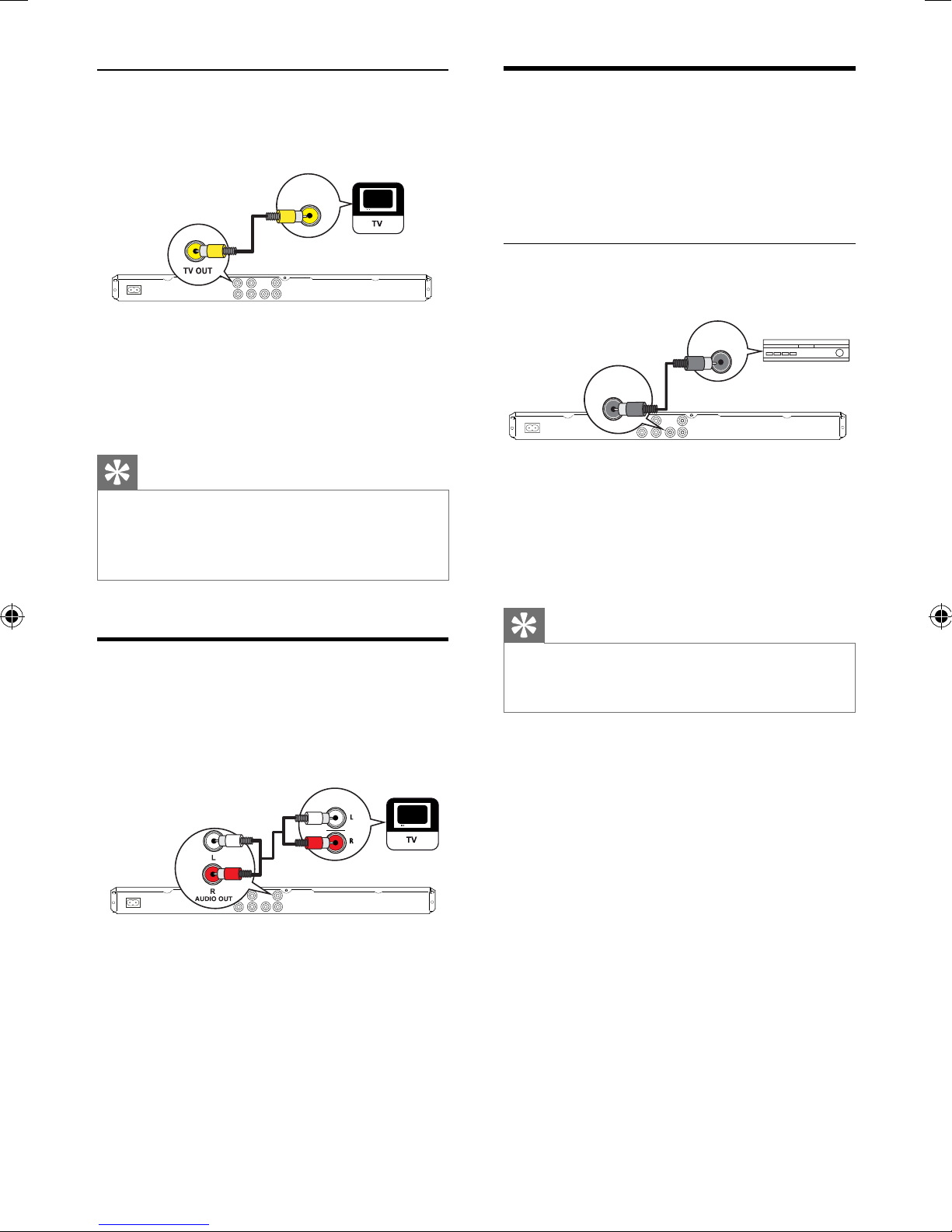 TV

TV OUT

L

R

TV

L

R
AUDIO OUT