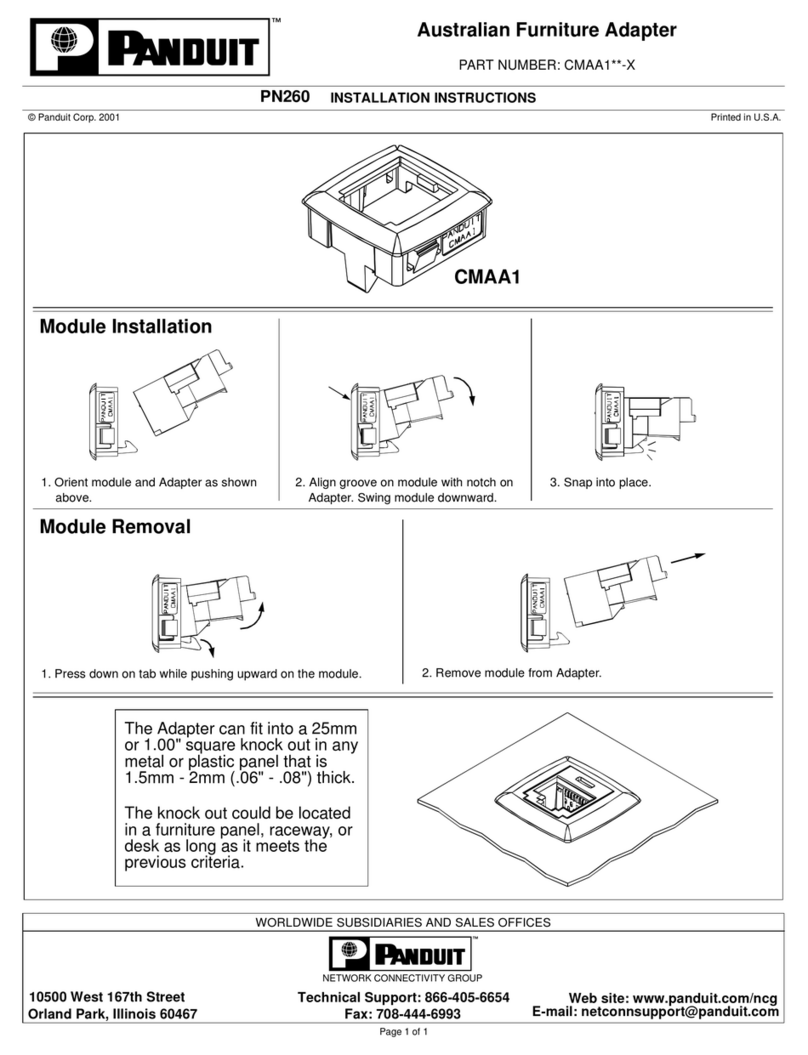 PANDUIT™

Australian Furniture Adapter

PART NUMBER: CMAA1**-X

PN260 INSTALLATION INSTRUCTIONS

© Panduit Corp. 2001

Printed in U.S.A.

PANDUIT CMAA1

CMAA1

Module Installation

PANDUIT CMAA1

1. Orient module and Adapter as shown above.

PANDUIT CMAA1

2. Align groove on module with notch on Adapter. Swing module downward.

PANDUIT CMAA1

3. Snap into place.

Module Removal

PANDUIT CMAA1

1. Press down on tab while pushing upward on the module.

PANDUIT CMAA1

2. Remove module from Adapter.

The Adapter can fit into a 25mm or 1.00" square knock out in any metal or plastic panel that is 1.5mm - 2mm (.06" - .08") thick.

The knock out could be located in a furniture panel, raceway, or desk as long as it meets the previous criteria.

WORLDWIDE SUBSIDIARIES AND SALES OFFICES

PANDUIT™

NETWORK CONNECTIVITY GROUP

10500 West 167th Street
Orland Park, Illinois 60467

Technical Support: 866-405-6654
Fax: 708-444-6993

Web site: www.panduit.com/ncg
E-mail: netconnsupport@panduit.com

Page 1 of 1