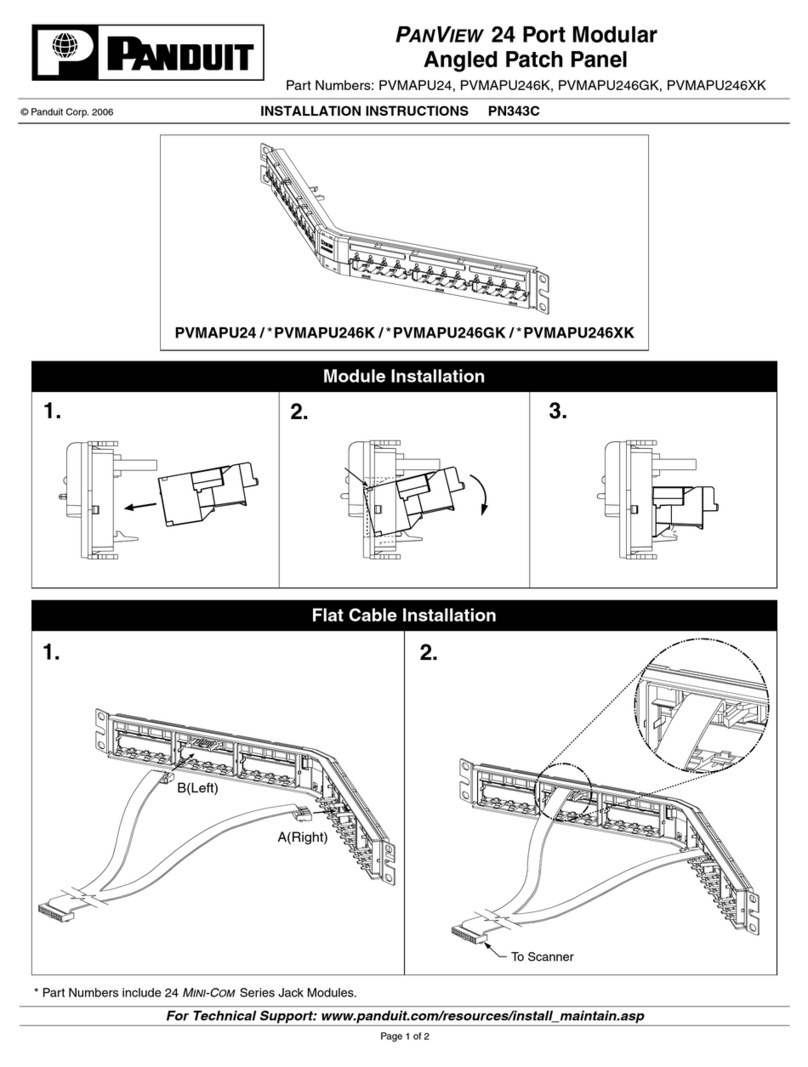 PANDUIT

PANVIEW 24 Port Modular Angled Patch Panel

Part Numbers: PVMAPU24, PVMAPU246K, PVMAPU246GK, PVMAPU246XK

© Panduit Corp. 2006

INSTALLATION INSTRUCTIONS PN343C

PVMAPU24 / *PVMAPU246K / *PVMAPU246GK / *PVMAPU246XK

Module Installation

1.

2.

3.

Flat Cable Installation

1.

B(Left)

A(Right)

2.

To Scanner

* Part Numbers include 24 MINI-COM Series Jack Modules.

For Technical Support: www.panduit.com/resources/install_maintain.asp

Page 1 of 2